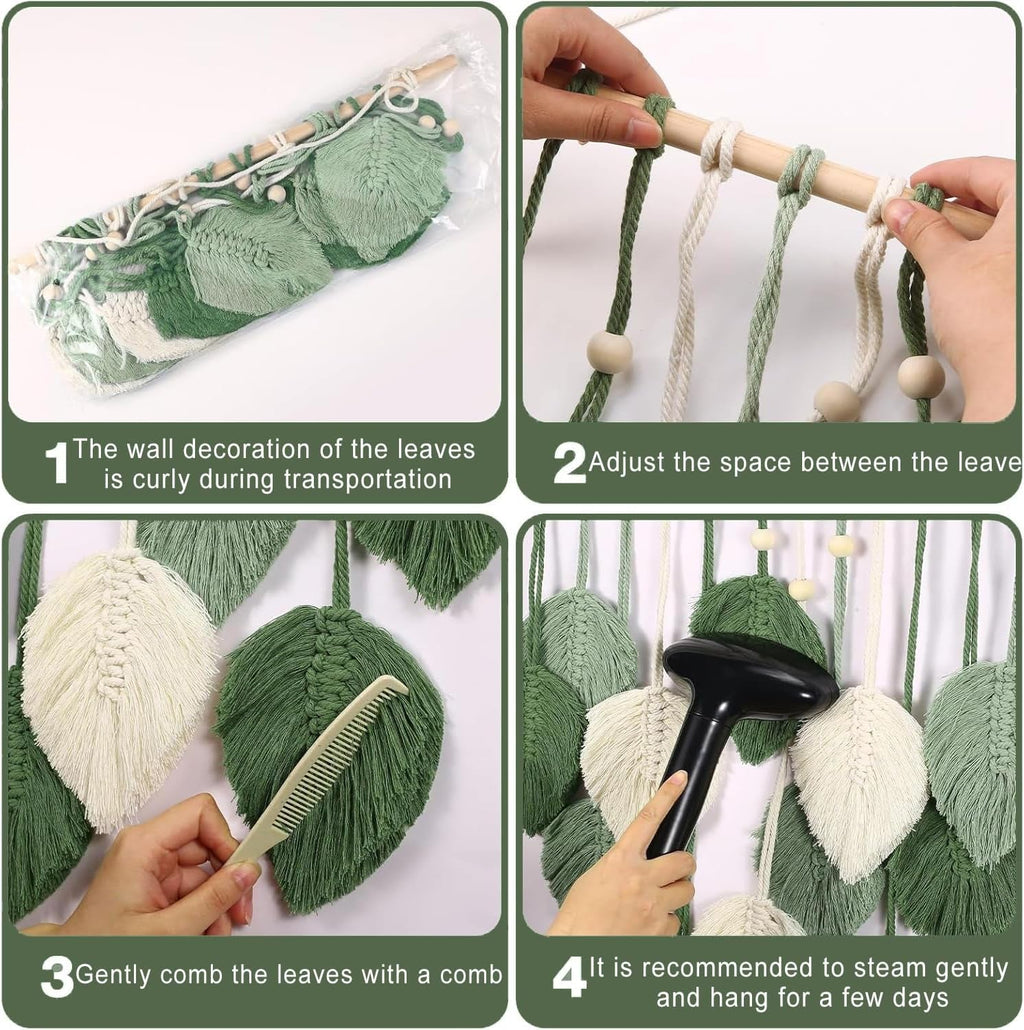 1 The wall decoration of the leaves is curly during transportation

2 Adjust the space between the leave

3 Gently comb the leaves with a comb

4 It is recommended to steam gently and hang for a few days