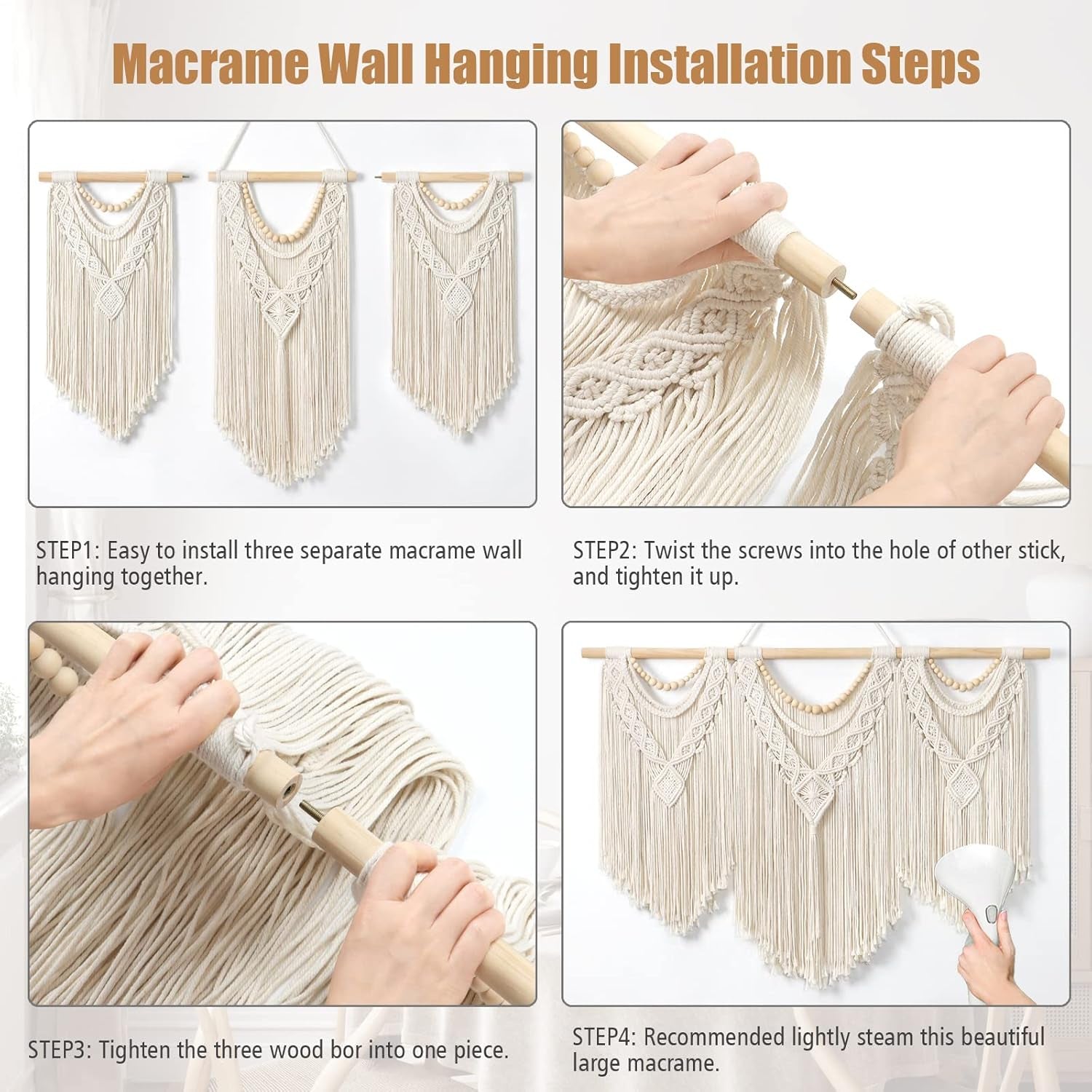 Macrame Wall Hanging Installation Steps

STEP1: Easy to install three separate macrame wall hanging together.

STEP2: Twist the screws into the hole of other stick, and tighten it up.

STEP3: Tighten the three wood bor into one piece.

STEP4: Recommended lightly steam this beautiful large macrame.