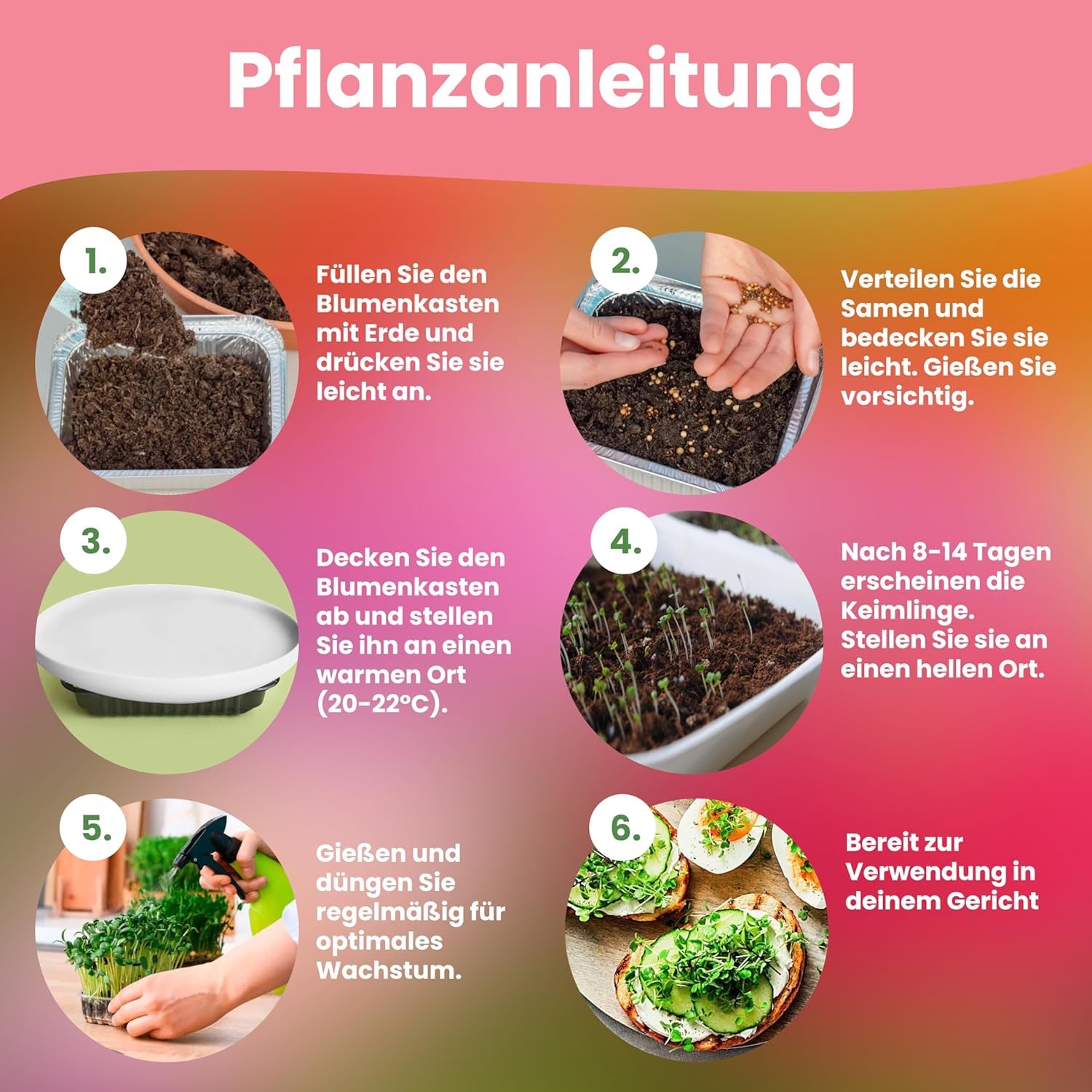 Pflanzanleitung

1.

Füllen Sie den Blumenkasten mit Erde und drücken Sie sie leicht an.

2.

Verteilen Sie die Samen und bedecken Sie sie leicht. Gießen Sie vorsichtig.

3.

Decken Sie den Blumenkasten ab und stellen Sie ihn an einen warmen Ort (20-22°C).

4.

Nach 8-14 Tagen erscheinen die Keimlinge. Stellen Sie sie an einen hellen Ort.

5.

Gießen und düngen Sie regelmäßig für optimales Wachstum.

6.

Bereit zur Verwendung in deinem Gericht