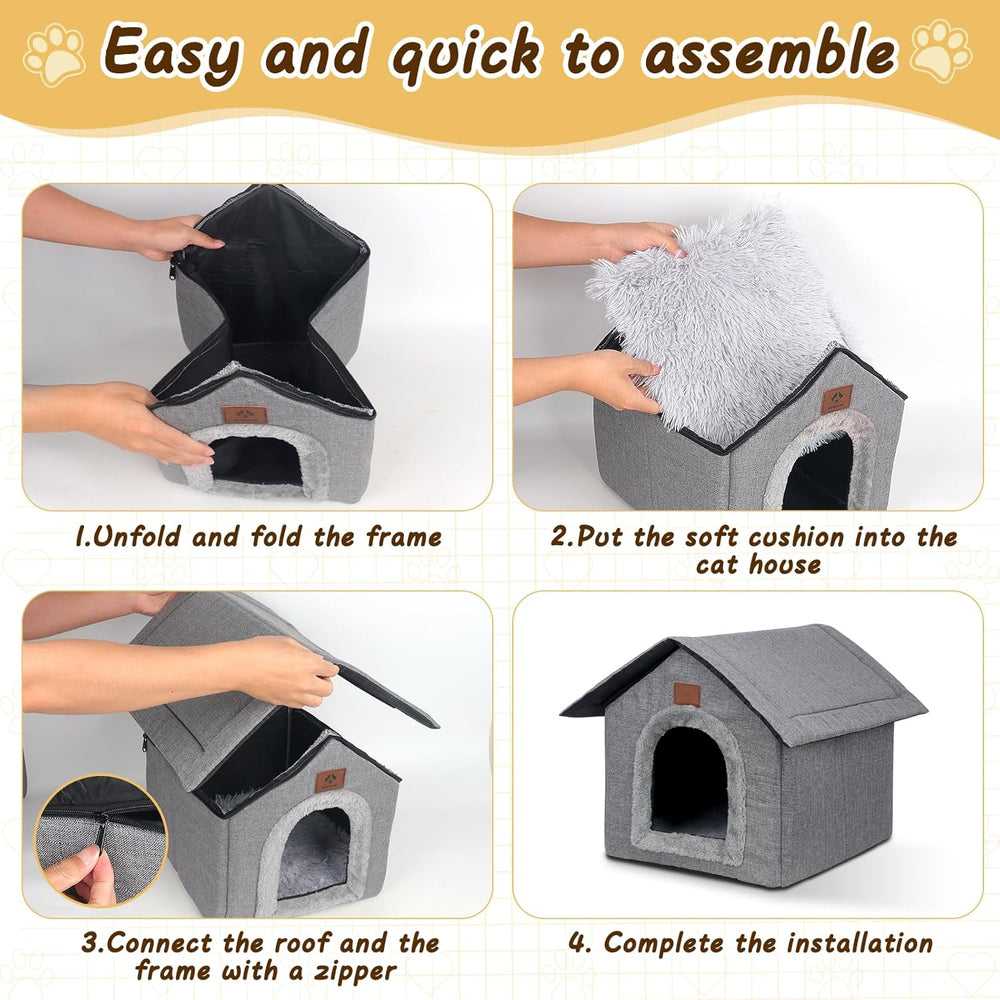 Easy and quick to assemble

1.Unfold and fold the frame

2.Put the soft cushion into the cat house

3.Connect the roof and the frame with a zipper

4. Complete the installation