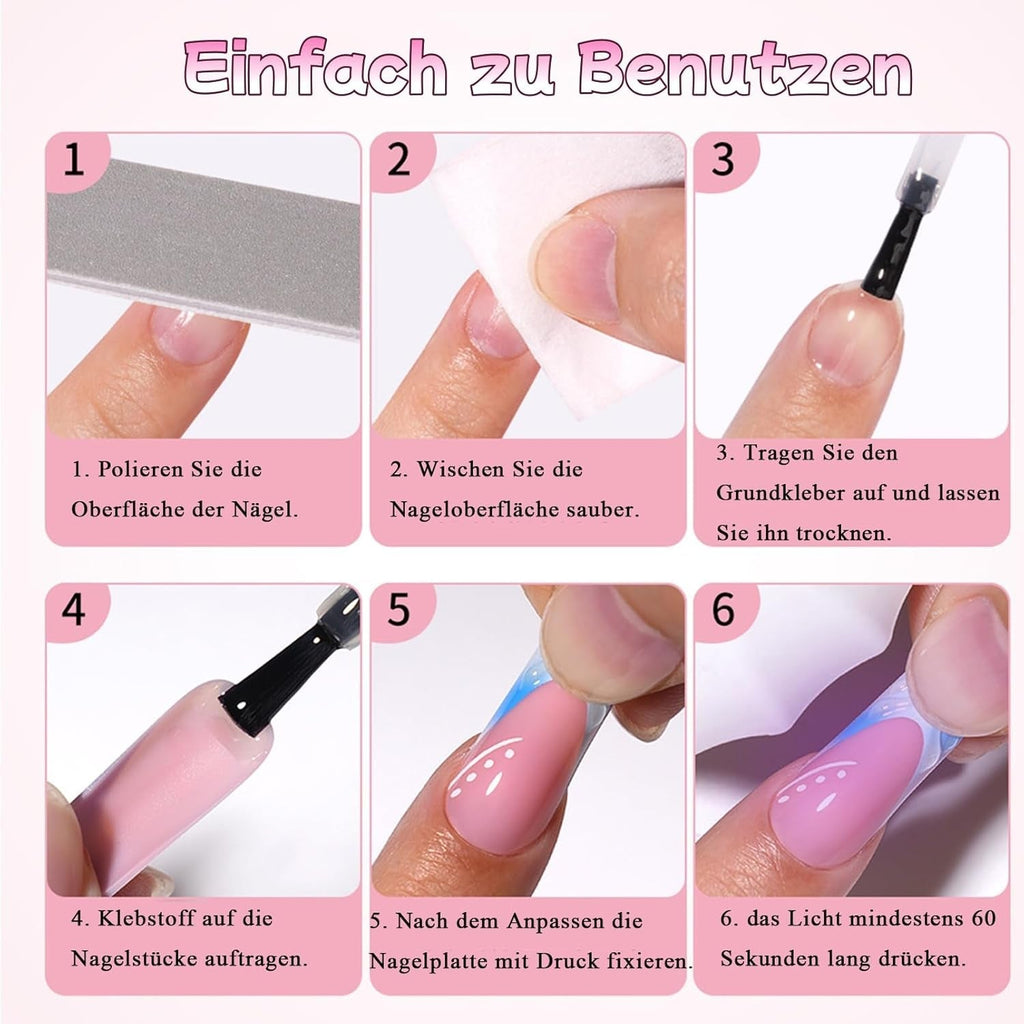 Einfach zu Benutzen

1

1. Polieren Sie die Oberfläche der Nägel.

2

2. Wischen Sie die Nageloberfläche sauber.

3

3. Tragen Sie den Grundkleber auf und lassen Sie ihn trocknen.

4

4. Klebstoff auf die Nagelstücke auftragen.

5

5. Nach dem Anpassen die Nagelplatte mit Druck fixieren.

6

6. das Licht mindestens 60 Sekunden lang drücken.