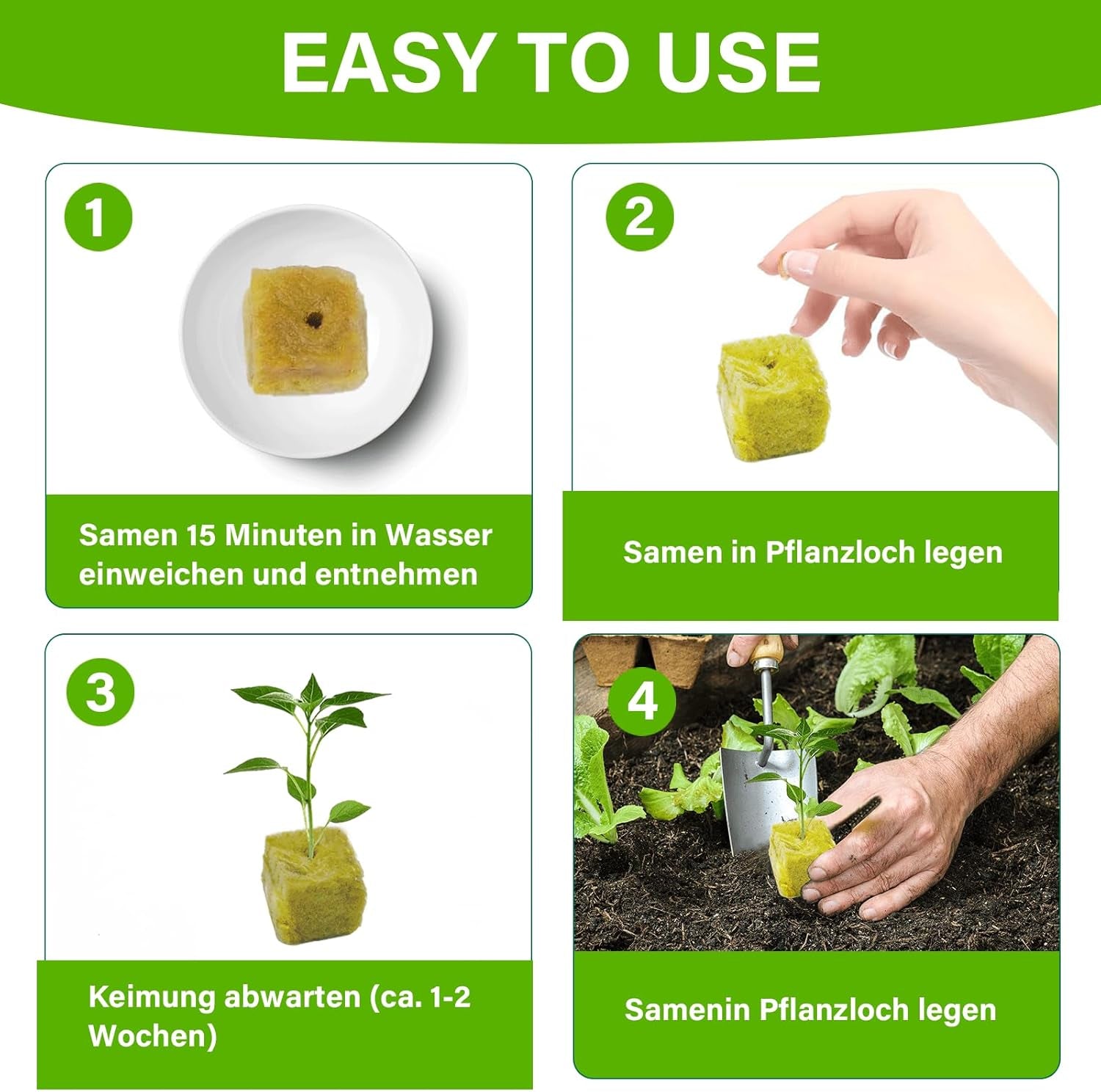 EASY TO USE

1

Samen 15 Minuten in Wasser einweichen und entnehmen

2

Samen in Pflanzloch legen

3

Keimung abwarten (ca. 1-2 Wochen)

4

Samenin Pflanzloch legen