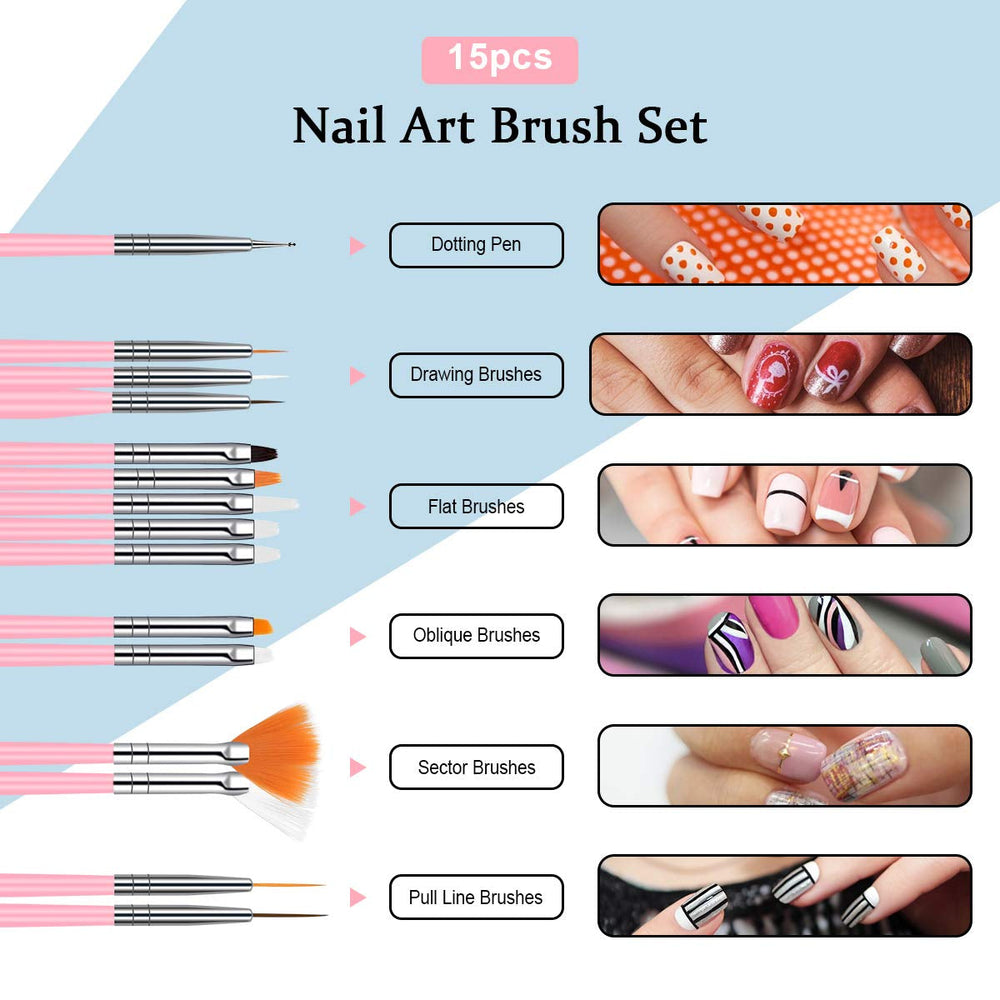 15pcs

Nail Art Brush Set

Dotting Pen

Drawing Brushes

Flat Brushes

Oblique Brushes

Sector Brushes

Pull Line Brushes