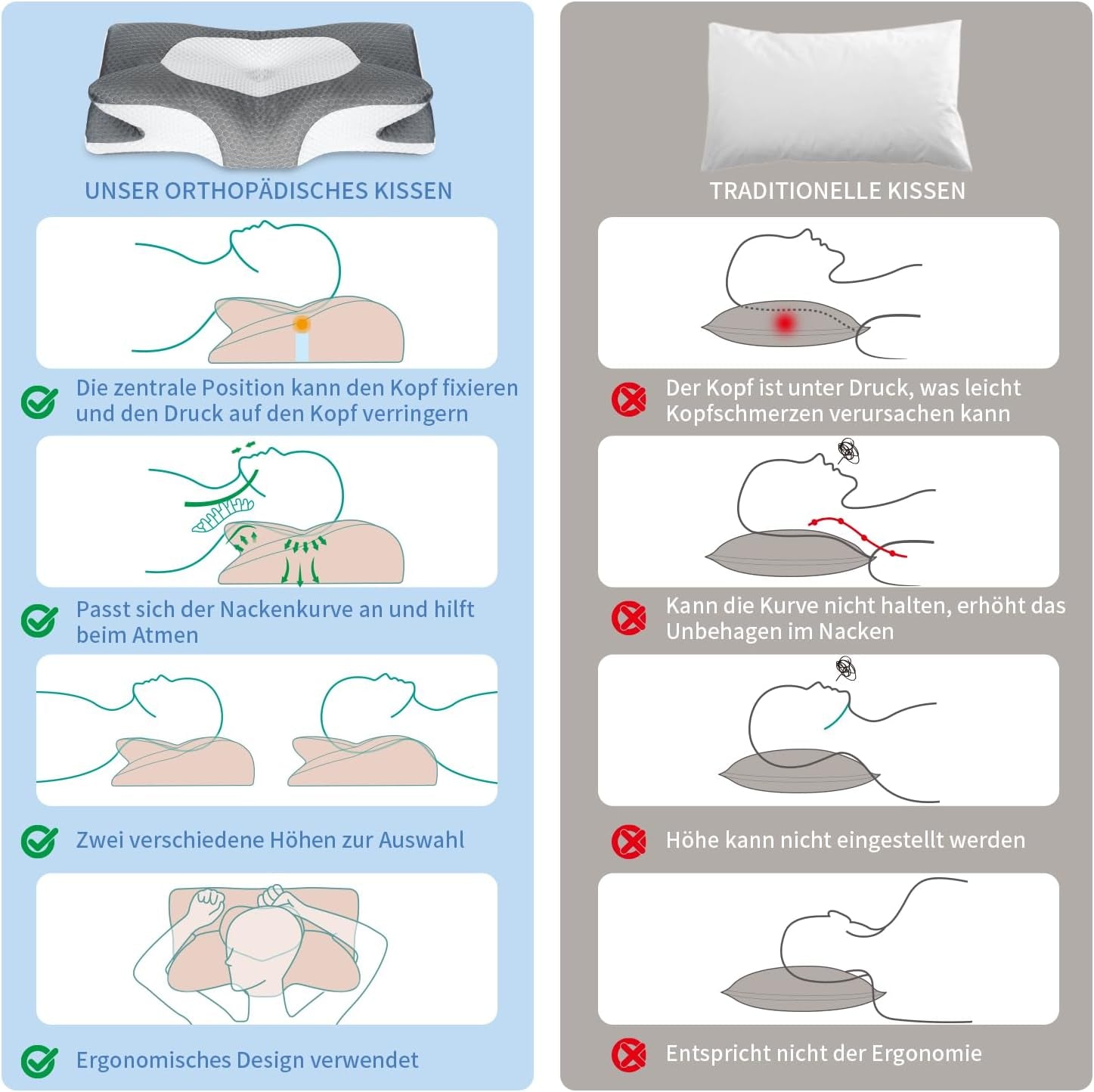 UNSER ORTHOPÄDISCHES KISSEN

Die zentrale Position kann den Kopf fixieren und den Druck auf den Kopf verringern

Passt sich der Nackenkurve an und hilft beim Atmen

Zwei verschiedene Höhen zur Auswahl

Ergonomisches Design verwendet

TRADITIONELLE KISSEN

Der Kopf ist unter Druck, was leicht Kopfschmerzen verursachen kann

Kann die Kurve nicht halten, erhöht das Unbehagen im Nacken

Höhe kann nicht eingestellt werden

Entspricht nicht der Ergonomie