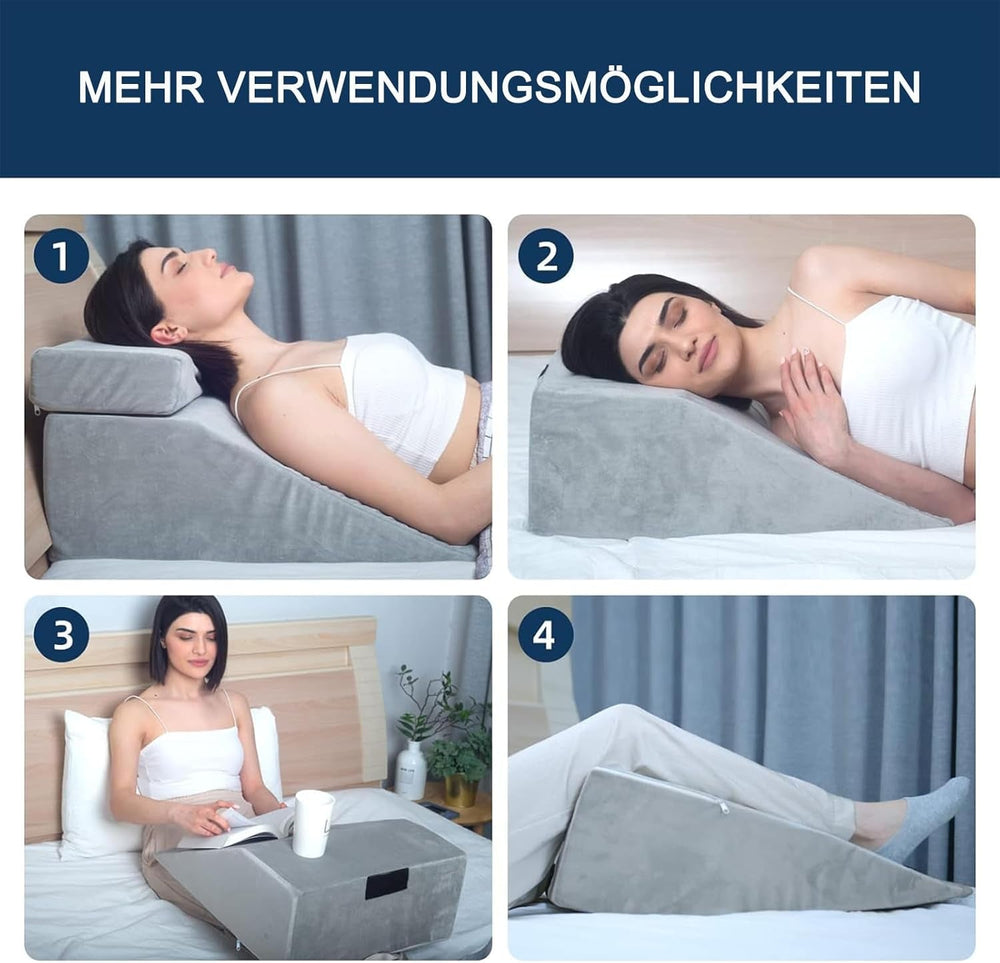 MEHR VERWENDUNGSMÖGLICHKEITEN

1

2

3

4