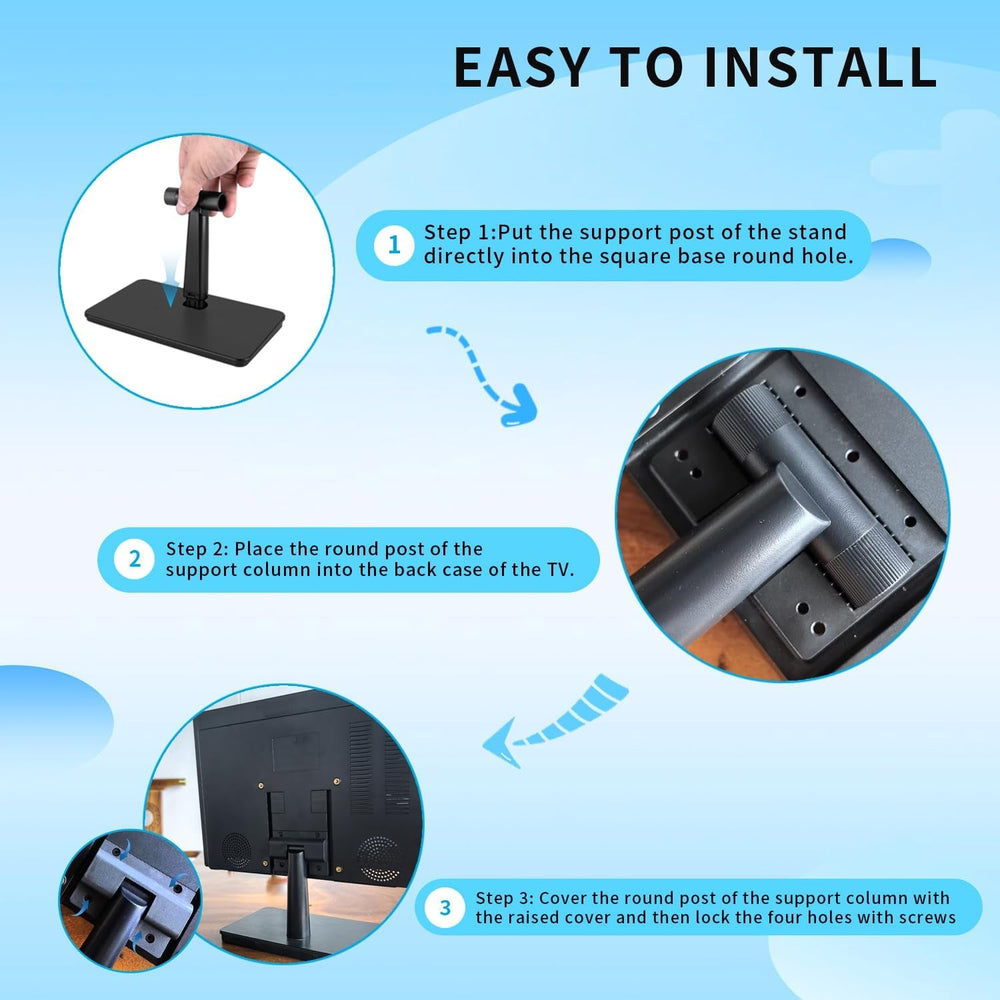 EASY TO INSTALL

1 Step 1:Put the support post of the stand directly into the square base round hole.

2 Step 2: Place the round post of the support column into the back case of the TV.

3 Step 3: Cover the round post of the support column with the raised cover and then lock the four holes with screws