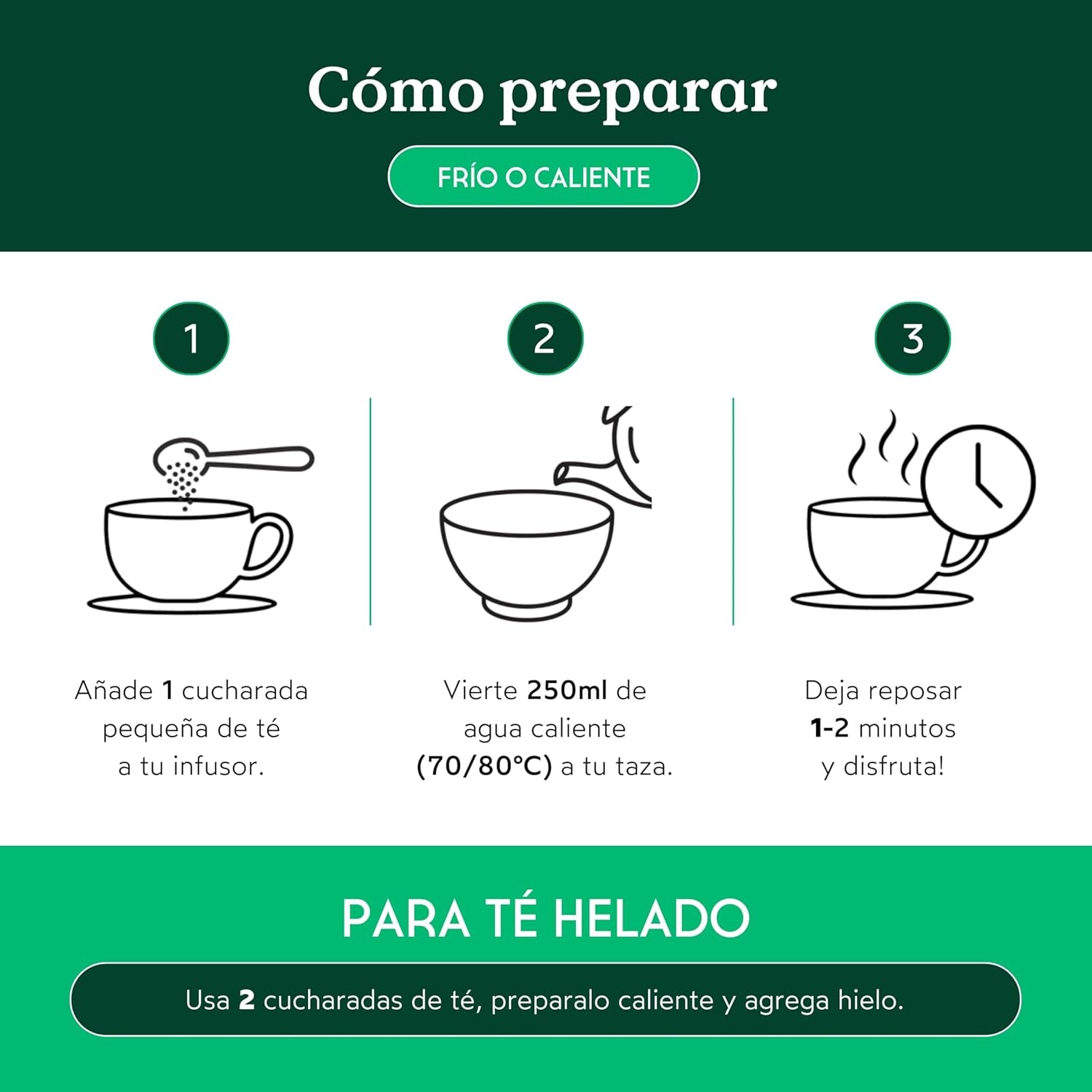 Cómo preparar

FRÍO O CALIENTE

1

Añade 1 cucharada pequeña de té a tu infusor.

2

Vierte 250ml de agua caliente (70/80°C) a tu taza.

3

Deja reposar 1-2 minutos y disfruta!

PARA TÉ HELADO

Usa 2 cucharadas de té, preparalo caliente y agrega hielo.