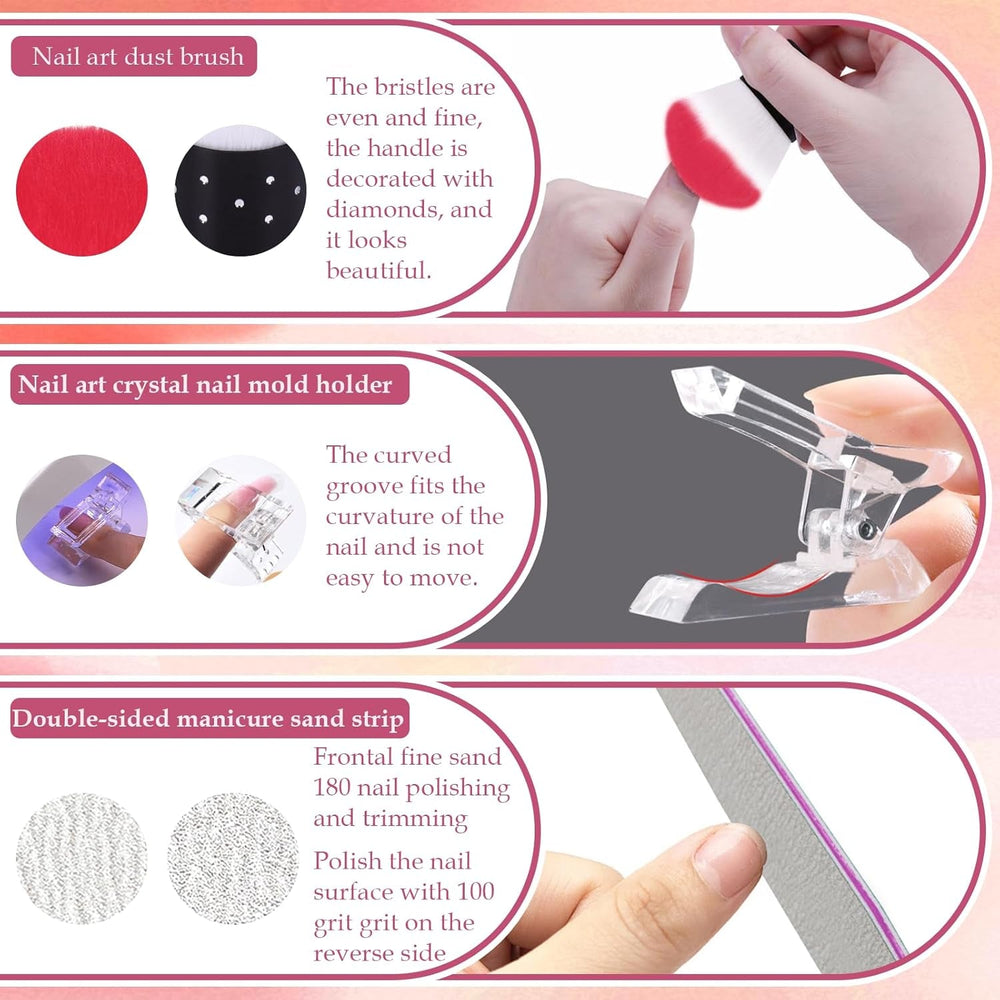 Nail art dust brush

The bristles are even and fine, the handle is decorated with diamonds, and it looks beautiful.

Nail art crystal nail mold holder

The curved groove fits the curvature of the nail and is not easy to move.

Double-sided manicure sand strip

Frontal fine sand 180 nail polishing and trimming

Polish the nail surface with 100 grit grit on the reverse side