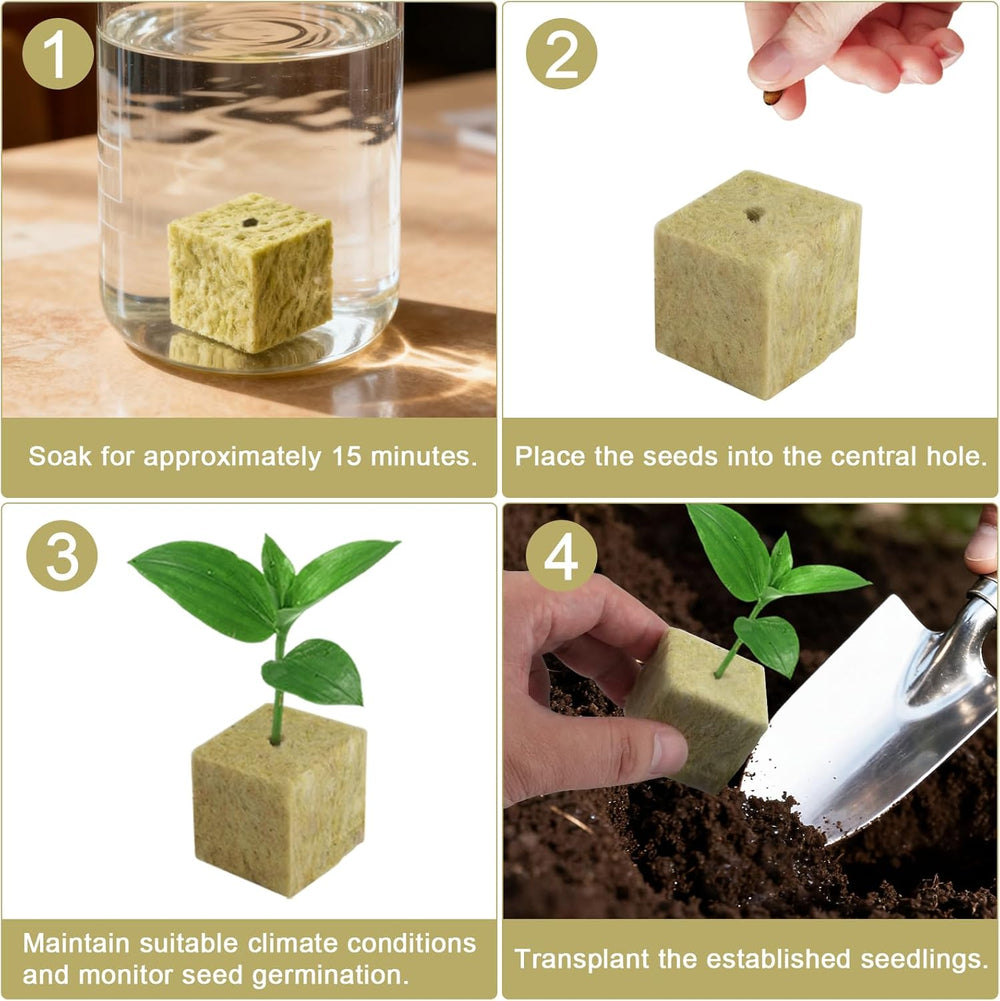 1

Soak for approximately 15 minutes.

2

Place the seeds into the central hole.

3

Maintain suitable climate conditions and monitor seed germination.

4

Transplant the established seedlings.