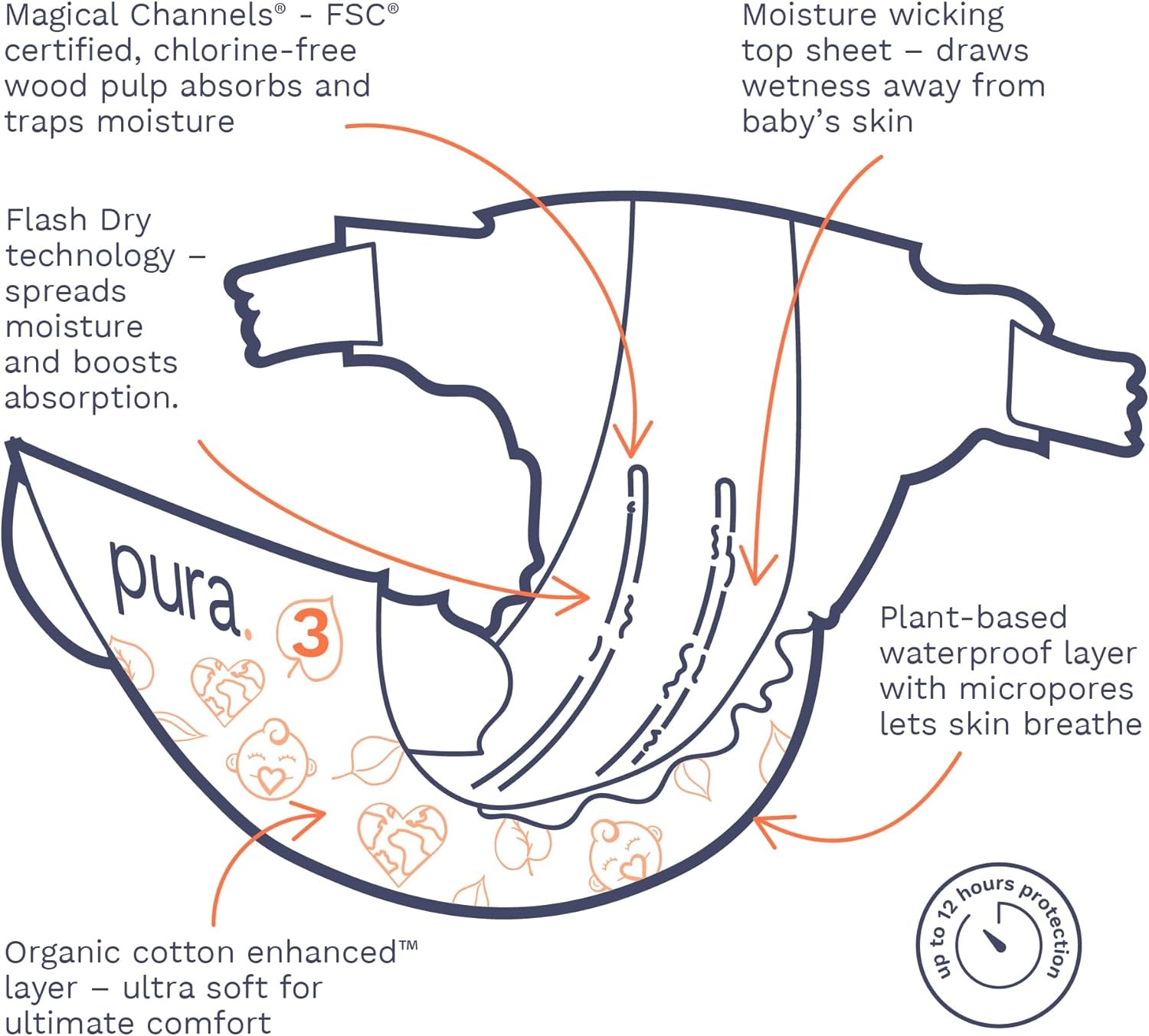 Magical Channels® - FSC® certified, chlorine-free wood pulp absorbs and traps moisture

Moisture wicking top sheet – draws wetness away from baby's skin

Flash Dry technology – spreads moisture and boosts absorption.

pura. 3

Plant-based waterproof layer with micropores lets skin breathe

Organic cotton enhanced™ layer – ultra soft for ultimate comfort

up to 12 hours protection