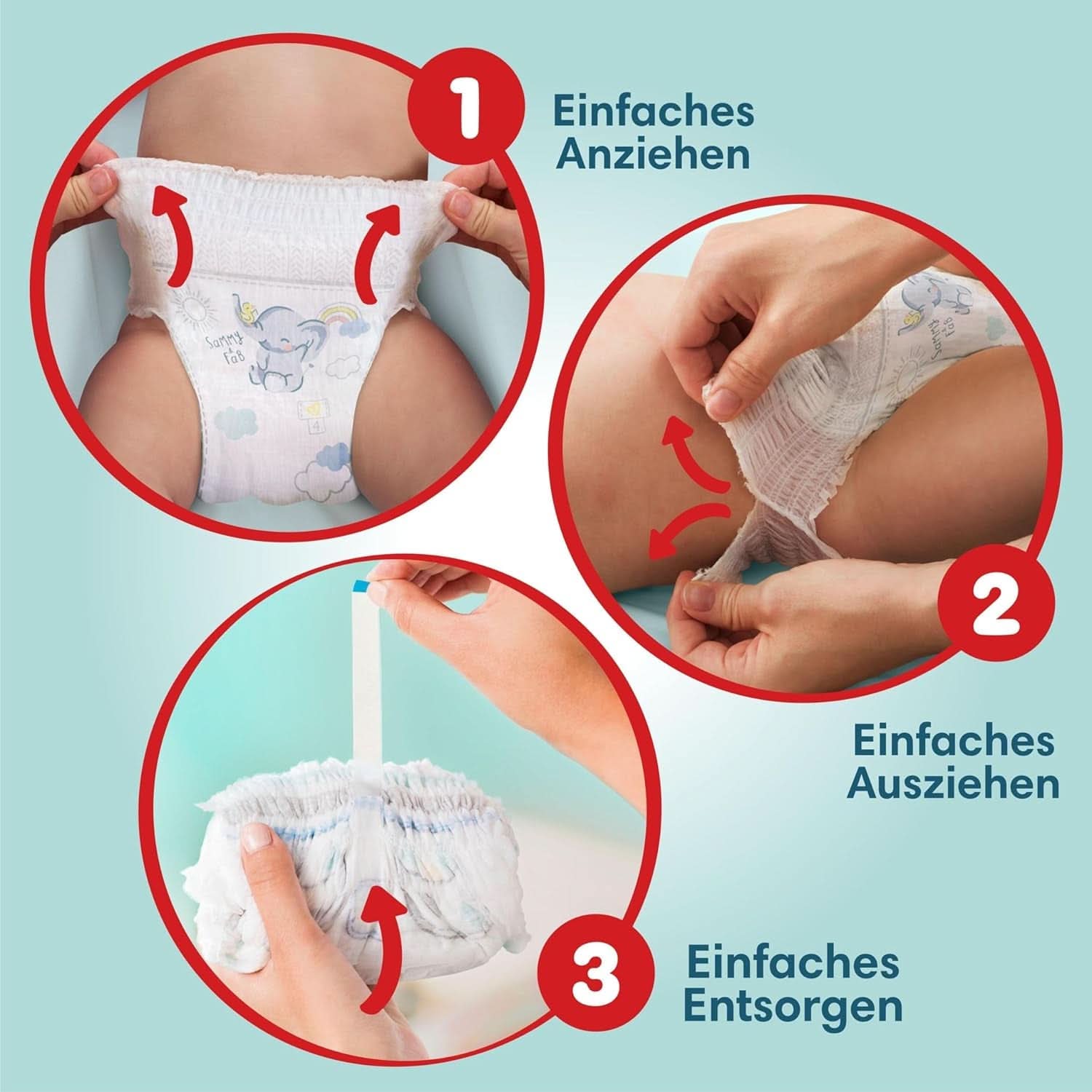 1

Einfaches Anziehen

Sammy & Fab

4

2

Einfaches Ausziehen

3

Einfaches Entsorgen