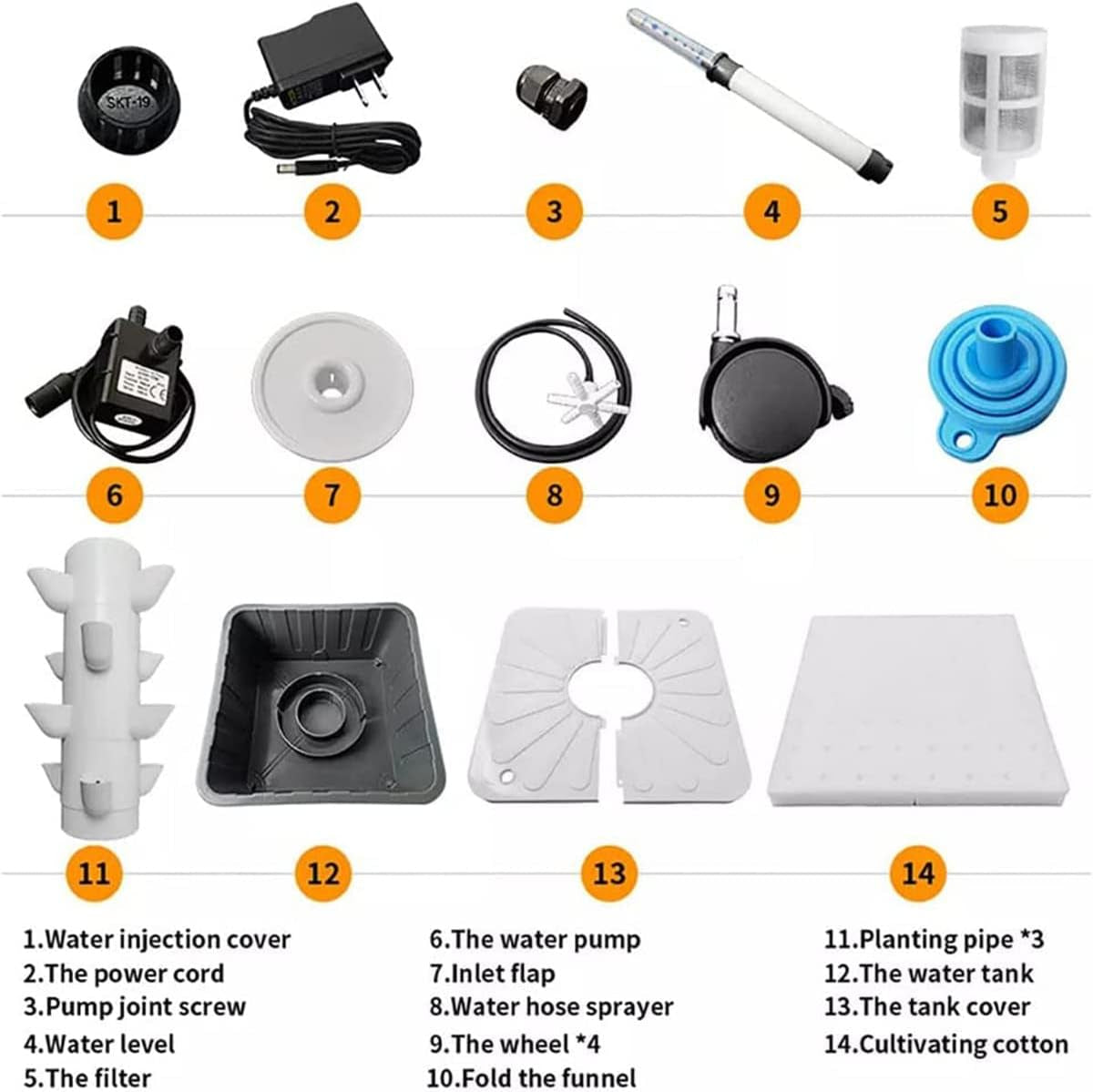 SKT-19

1
2
3
4
5

6
7
8
9
10

11
12
13
14

1.Water injection cover
2.The power cord
3.Pump joint screw
4.Water level
5.The filter

6.The water pump
7.Inlet flap
8.Water hose sprayer
9.The wheel *4
10.Fold the funnel

11.Planting pipe *3
12.The water tank
13.The tank cover
14.Cultivating cotton