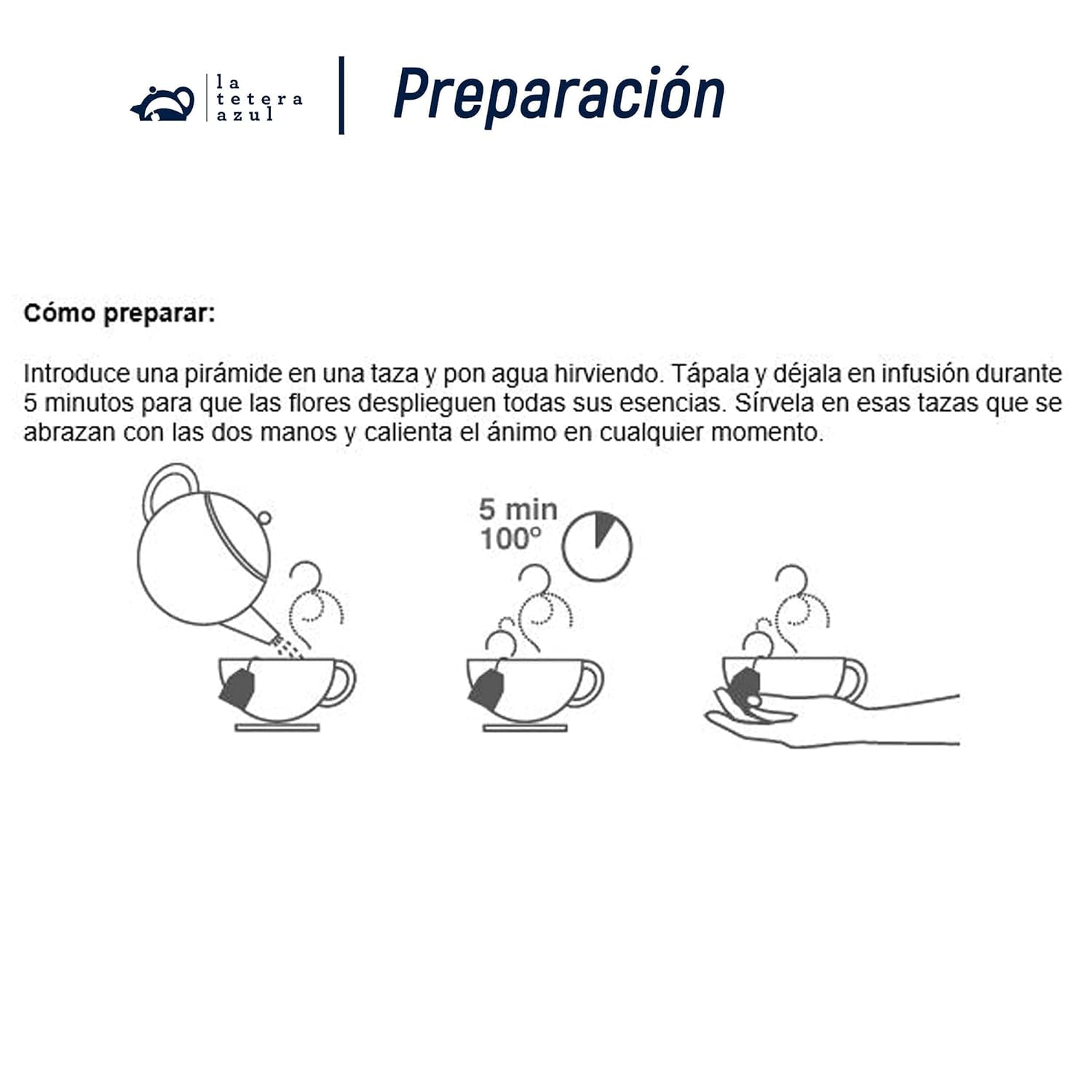 la tetera azul

Preparación

Cómo preparar:

Introduce una pirámide en una taza y pon agua hirviendo. Tápala y déjala en infusión durante 5 minutos para que las flores desplieguen todas sus esencias. Sírvela en esas tazas que se abrazan con las dos manos y calienta el ánimo en cualquier momento.

5 min
100º