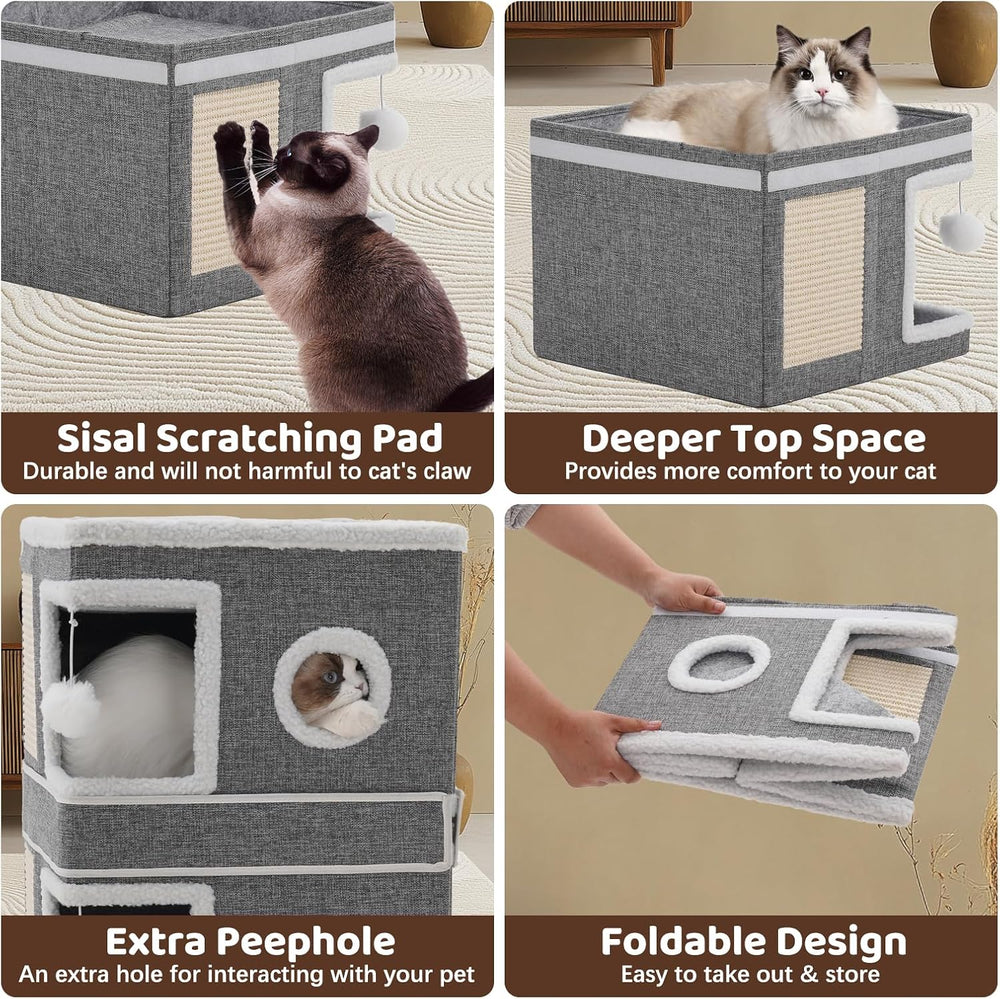 Sisal Scratching Pad
Durable and will not harmful to cat's claw

Deeper Top Space
Provides more comfort to your cat

Extra Peephole
An extra hole for interacting with your pet

Foldable Design
Easy to take out & store