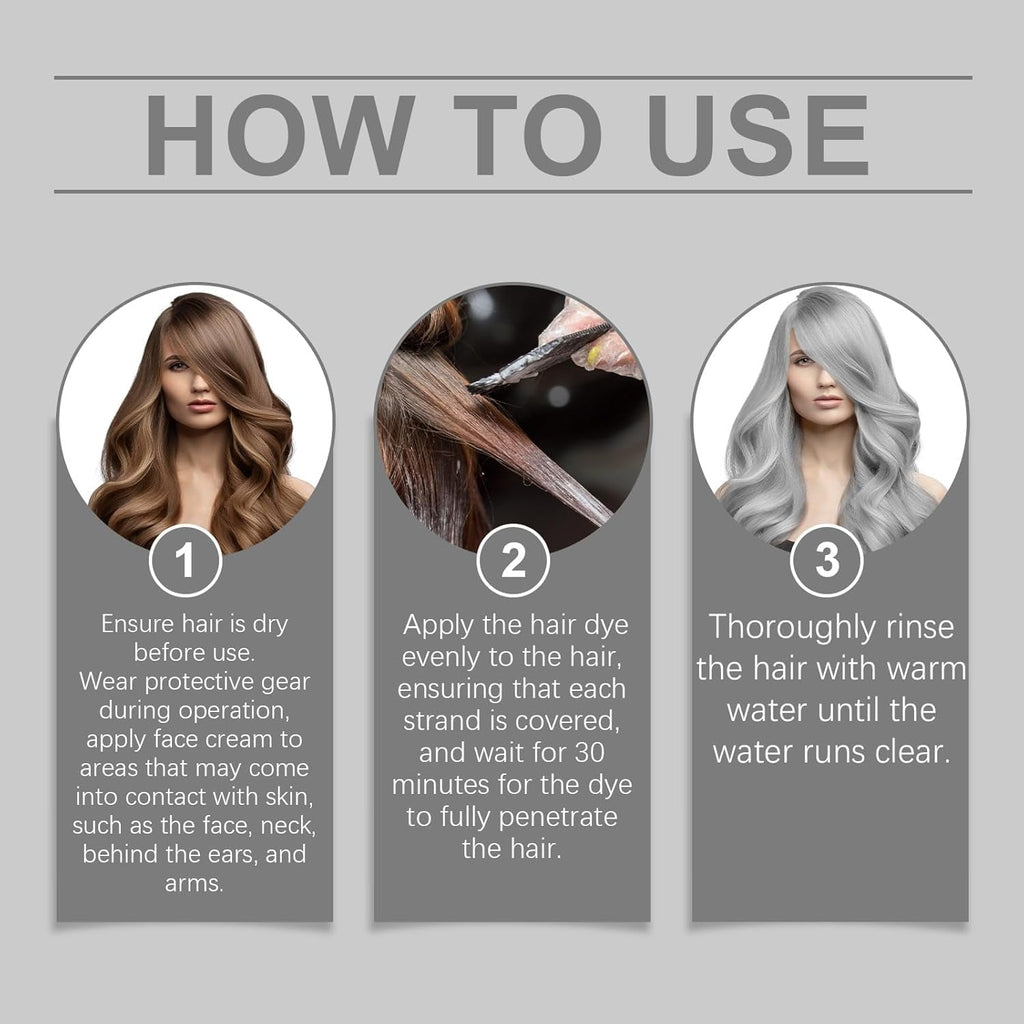 HOW TO USE

1

Ensure hair is dry before use.
Wear protective gear during operation, apply face cream to areas that may come into contact with skin, such as the face, neck, behind the ears, and arms.

2

Apply the hair dye evenly to the hair, ensuring that each strand is covered, and wait for 30 minutes for the dye to fully penetrate the hair.

3

Thoroughly rinse the hair with warm water until the water runs clear.