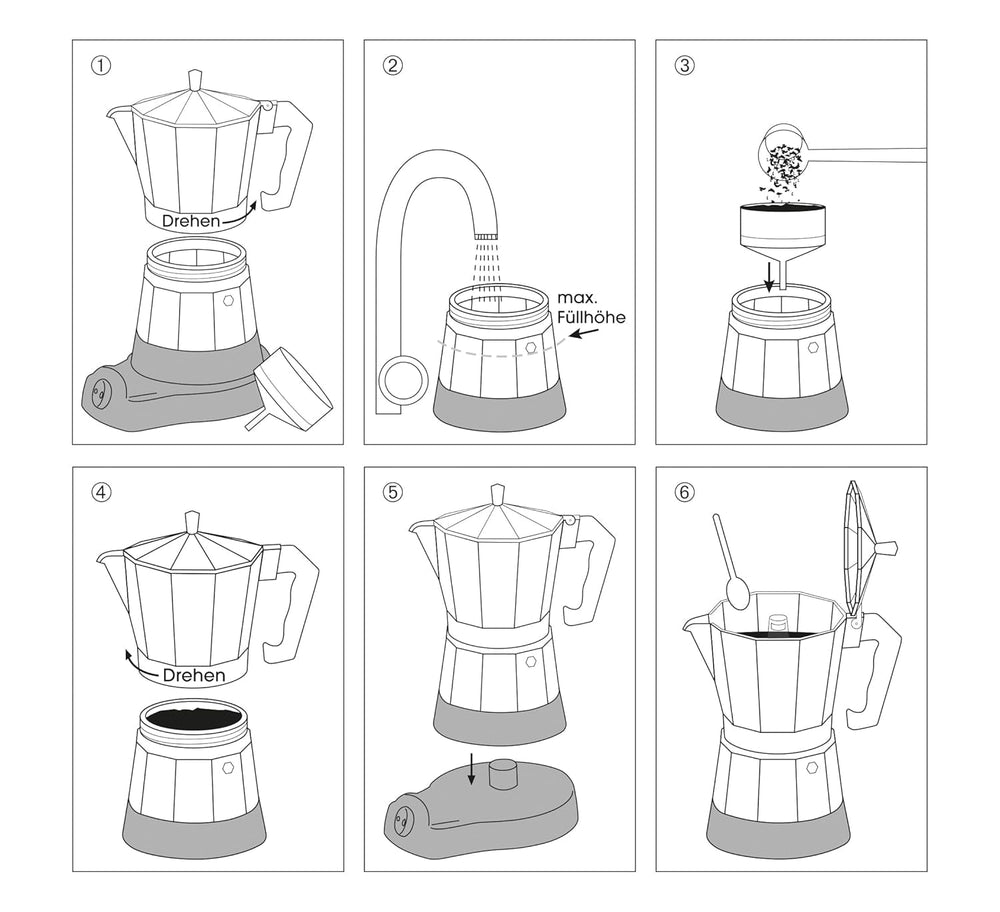 ①

Drehen

②

max. Füllhöhe

③

④

Drehen

⑤

⑥