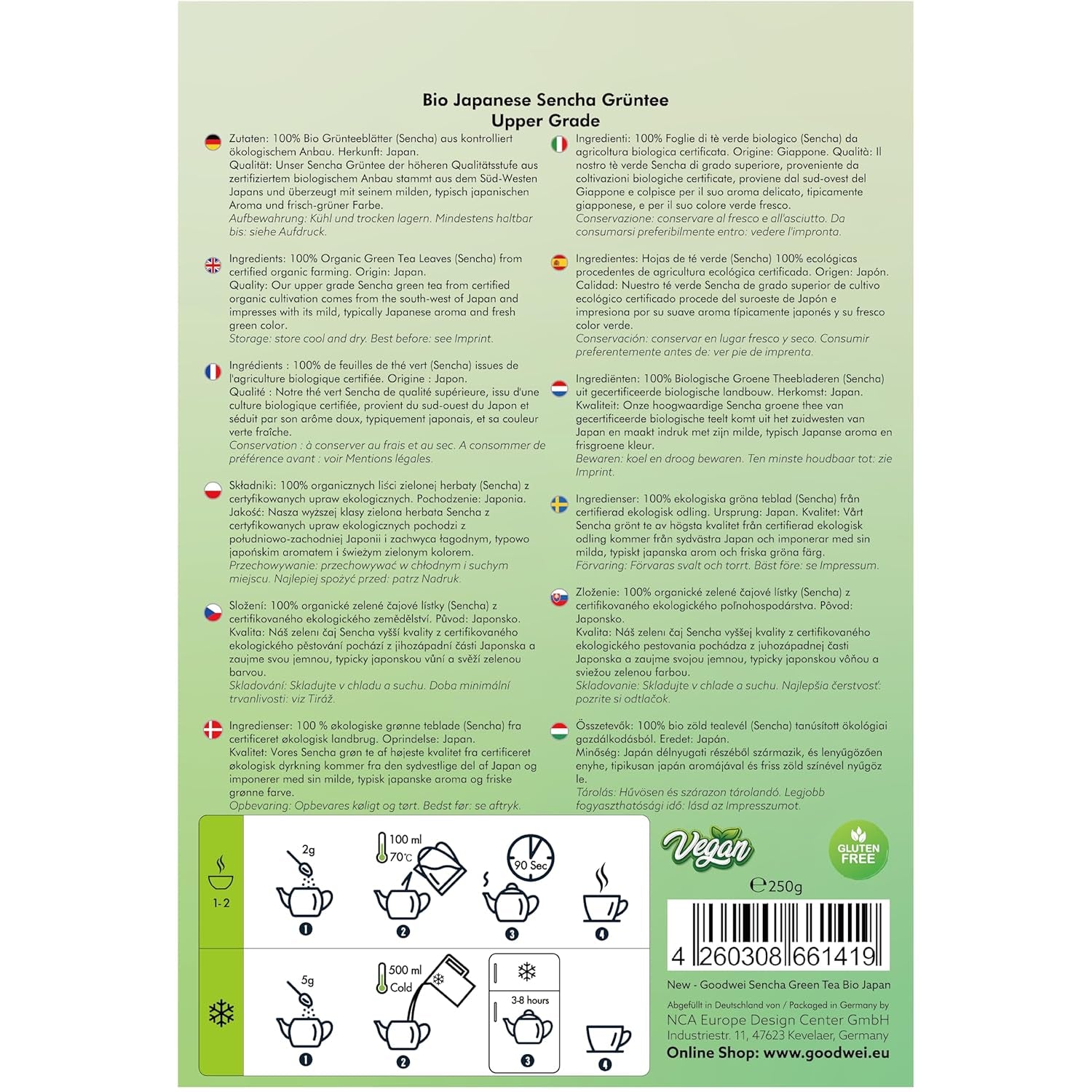 Bio Japanese Sencha Grüntee
Upper Grade

Zutaten: 100% Bio Grünteeblätter (Sencha) aus kontrolliert ökologischem Anbau. Herkunft: Japan.
Qualität: Unser Sencha Grüntee der höheren Qualitätsstufe aus zertifiziertem biologischem Anbau stammt aus dem Süd-Westen Japans und überzeugt mit seinem milden, typisch japanischen Aroma und frisch-grüner Farbe.
Aufbewahrung: Kühl und trocken lagern. Mindestens haltbar bis: siehe Aufdruck.

Ingredients: 100% Organic Green Tea Leaves (Sencha) from certified organic farming. Origin: Japan.
Quality: Our upper grade Sencha green tea from certified organic cultivation comes from the south-west of Japan and impresses with its mild, typically Japanese aroma and fresh green color.
Storage: store cool and dry. Best before: see Imprint.

Ingrédients : 100% de feuilles de thé vert (Sencha) issues de l'agriculture biologique certifiée. Origine : Japon.
Qualité : Notre thé vert Sencha de qualité supérieure, issu d'une culture biologique certifiée, provient du sud-ouest du Japon et séduit par son arôme doux, typiquement japonais, et sa couleur verte fraîche.
Conservation : à conserver au frais et au sec. A consommer de préférence avant : voir Mentions légales.

Składniki: 100% organicznych liści zielonej herbaty (Sencha) z certyfikowanych upraw ekologicznych. Pochodzenie: Japonia.
Jakość: Nasza wyższej klasy zielona herbata Sencha z certyfikowanych upraw ekologicznych pochodzi z południowo-zachodniej Japonii i zachwyca łagodnym, typowo japońskim aromatem i świeżym zielonym kolorem.
Przechowywanie: przechowywać w chłodnym i suchym miejscu. Najlepiej spożyć przed: patrz Nadruk.

Složení: 100% organické zelené čajové lístky (Sencha) z certifikovaného ekologického zemědělství. Původ: Japonsko.
Kvalita: Náš zelení čaj Sencha vyšší kvality z certifikovaného ekologického pěstování pochází z jihozápadní části Japonska a zaujme svou jemnou, typicky japonskou vůní a svěží zelenou barvou.
Skladování: Skladujte v chladu a suchu. Doba minimální trvanlivosti: viz Tiráž.

Ingredienser: 100 % økologiske grønne teblade (Sencha) fra certificeret økologisk landbrug. Oprindelse: Japan.
Kvalitet: Vores Sencha grøn te af højeste kvalitet fra certificeret økologisk dyrkning kommer fra den sydvestlige del af Japan og imponerer med sin milde, typisk japanske aroma og friske grønne farve.
Opbevaring: Opbevares køligt og tørt. Bedst før: se aftryk.

Ingredienti: 100% Foglie di tè verde biologico (Sencha) da agricoltura biologica certificata. Origine: Giappone. Qualità: Il nostro tè verde Sencha di grado superiore, proveniente da coltivazioni biologiche certificate, proviene dal sud-ovest del Giappone e colpisce per il suo aroma delicato, tipicamente giapponese, e per il suo colore verde fresco.
Conservazione: conservare al fresco e all'asciutto. Da consumarsi preferibilmente entro: vedere l'impronta.

Ingredientes: Hojas de té verde (Sencha) 100% ecológicas procedentes de agricultura ecológica certificada. Origen: Japón.
Calidad: Nuestro té verde Sencha de grado superior de cultivo ecológico certificado procede del suroeste de Japón e impresiona por su suave aroma típicamente japonés y su fresco color verde.
Conservación: conservar en lugar fresco y seco. Consumir preferentemente antes de: ver pie de imprenta.

Ingrediënten: 100% Biologische Groene Theebladeren (Sencha) uit gecertificeerde biologische landbouw. Herkomst: Japan.
Kwaliteit: Onze hoogwaardige Sencha groene thee van gecertificeerde biologische teelt komt uit het zuidwesten van Japan en maakt indruk met zijn milde, typisch Japanse aroma en frisgroene kleur.
Bewaren: koel en droog bewaren. Ten minste houdbaar tot: zie Imprint.

Ingredienser: 100% ekologiska gröna teblad (Sencha) från certifierad ekologisk odling. Ursprung: Japan. Kvalitet: Vårt Sencha grönt te av högsta kvalitet från certifierad ekologisk odling kommer från sydvästra Japan och imponerar med sin milda, typiskt japanska arom och friska gröna färg.
Förvaring: Förvaras svalt och torrt. Bäst före: se Impressum.

Zloženie: 100% organické zelené čajové lístky (Sencha) z certifikovaného ekologického poľnohospodárstva. Pôvod: Japonsko.
Kvalita: Náš zelení čaj Sencha vyššej kvality z certifikovaného ekologického pestovania pochádza z juhozápadnej časti Japonska a zaujme svojou jemnou, typicky japonskou vôňou a sviežou zelenou farbou.
Skladovanie: Skladujte v chlade a suchu. Najlepšia čerstvosť: pozrite si odtlačok.

Összetevők: 100% bio zöld tealevél (Sencha) tanúsított ökológiai gazdálkodásból. Eredet: Japán.
Minőség: Japán délnyugati részéből származik, és lenyűgözően enyhe, tipikusan japán aromájával és friss zöld színével nyűgöz le.
Tárolás: Hűvösen és szárazon tárolandó. Legjobb fogyaszthatósági idő: lásd az Impresszumot.

1-2
2g
1
100 ml
70°C
2
90 Sec
3
4

5g
1
500 ml
Cold
2
3-8 hours
3
4

Vegan
GLUTEN FREE
℮250g
4 260308 661419
New - Goodwei Sencha Green Tea Bio Japan
Abgefüllt in Deutschland von / Packaged in Germany by
NCA Europe Design Center GmbH
Industriestr. 11, 47623 Kevelaer, Germany
Online Shop: www.goodwei.eu