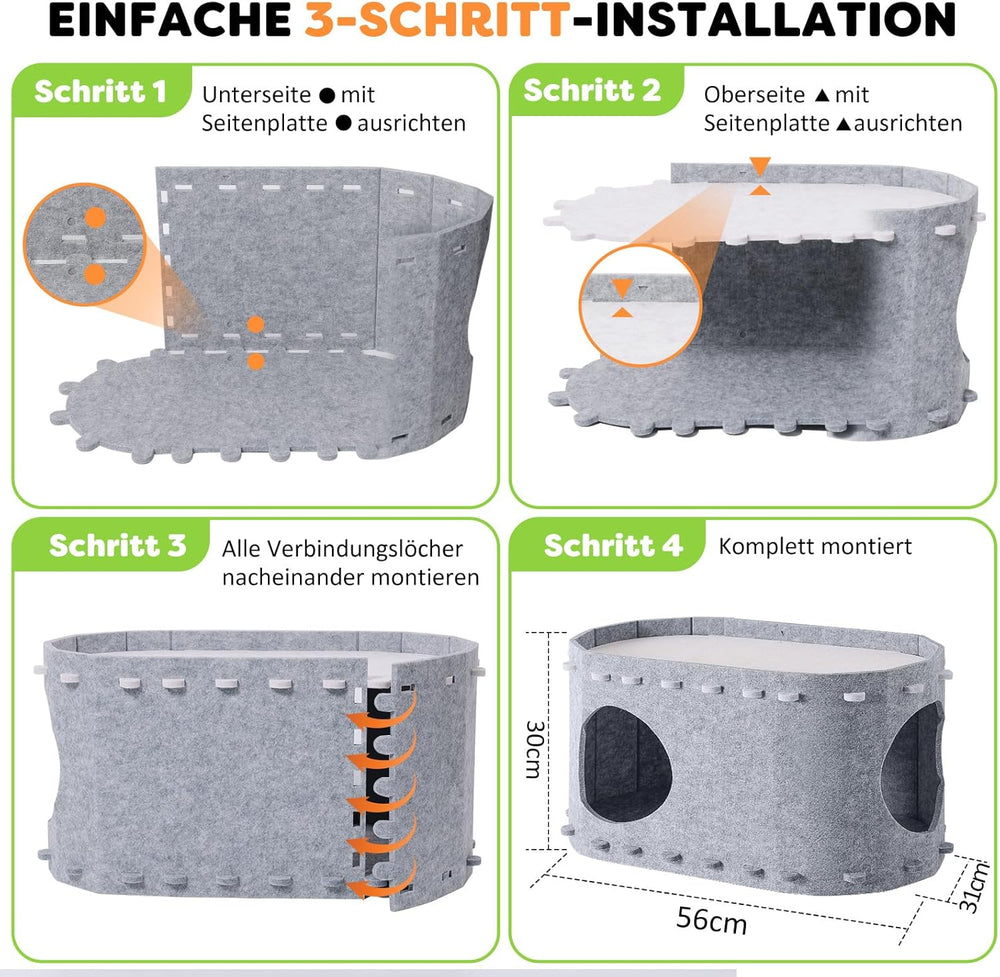 EINFACHE 3-SCHRITT-INSTALLATION

Schritt 1
Unterseite ● mit Seitenplatte ● ausrichten

Schritt 2
Oberseite ▲ mit Seitenplatte ▲ ausrichten

Schritt 3
Alle Verbindungslöcher nacheinander montieren

Schritt 4
Komplett montiert

30cm
56cm
31cm