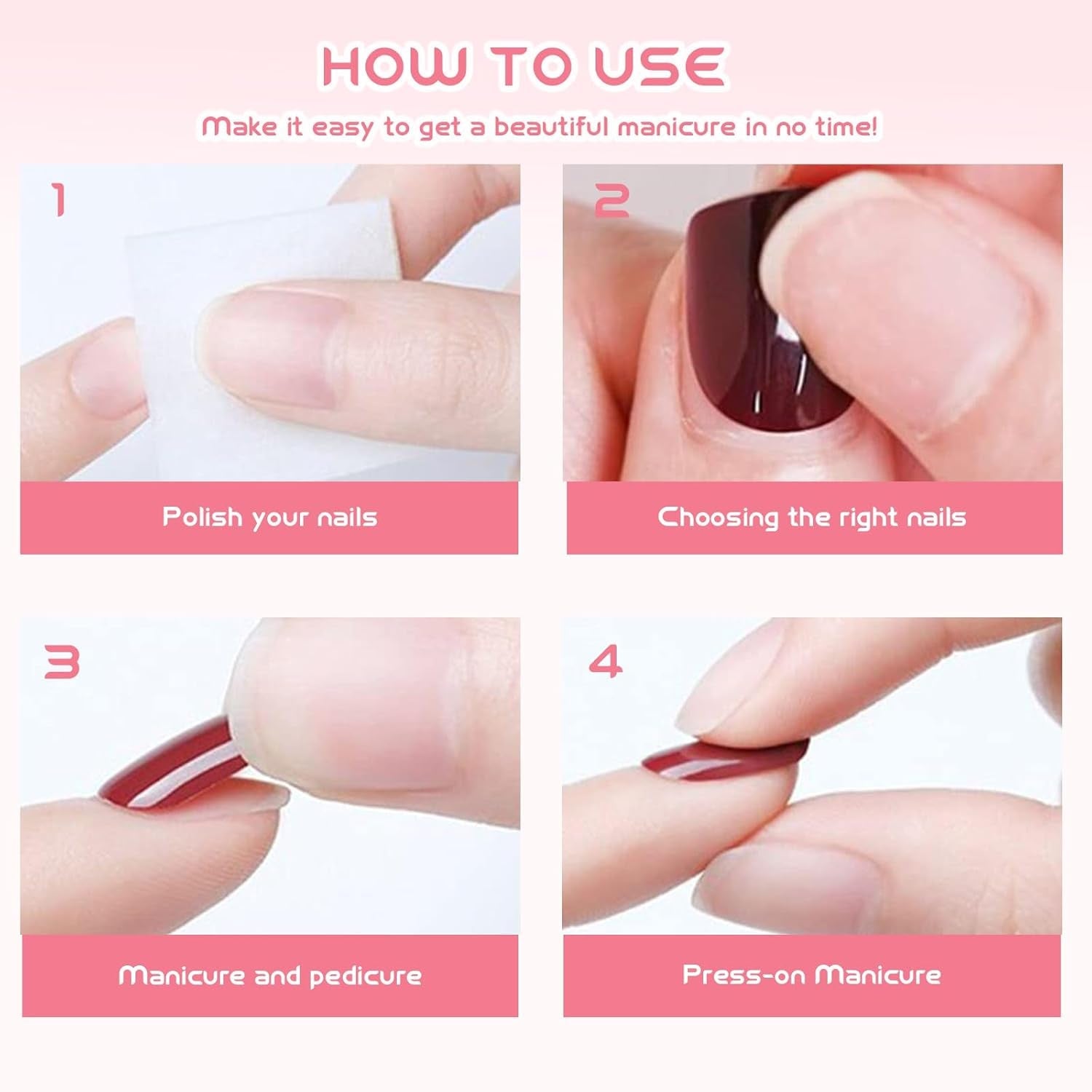 HOW TO USE

Make it easy to get a beautiful manicure in no time!

1

Polish your nails

2

Choosing the right nails

3

Manicure and pedicure

4

Press-on Manicure