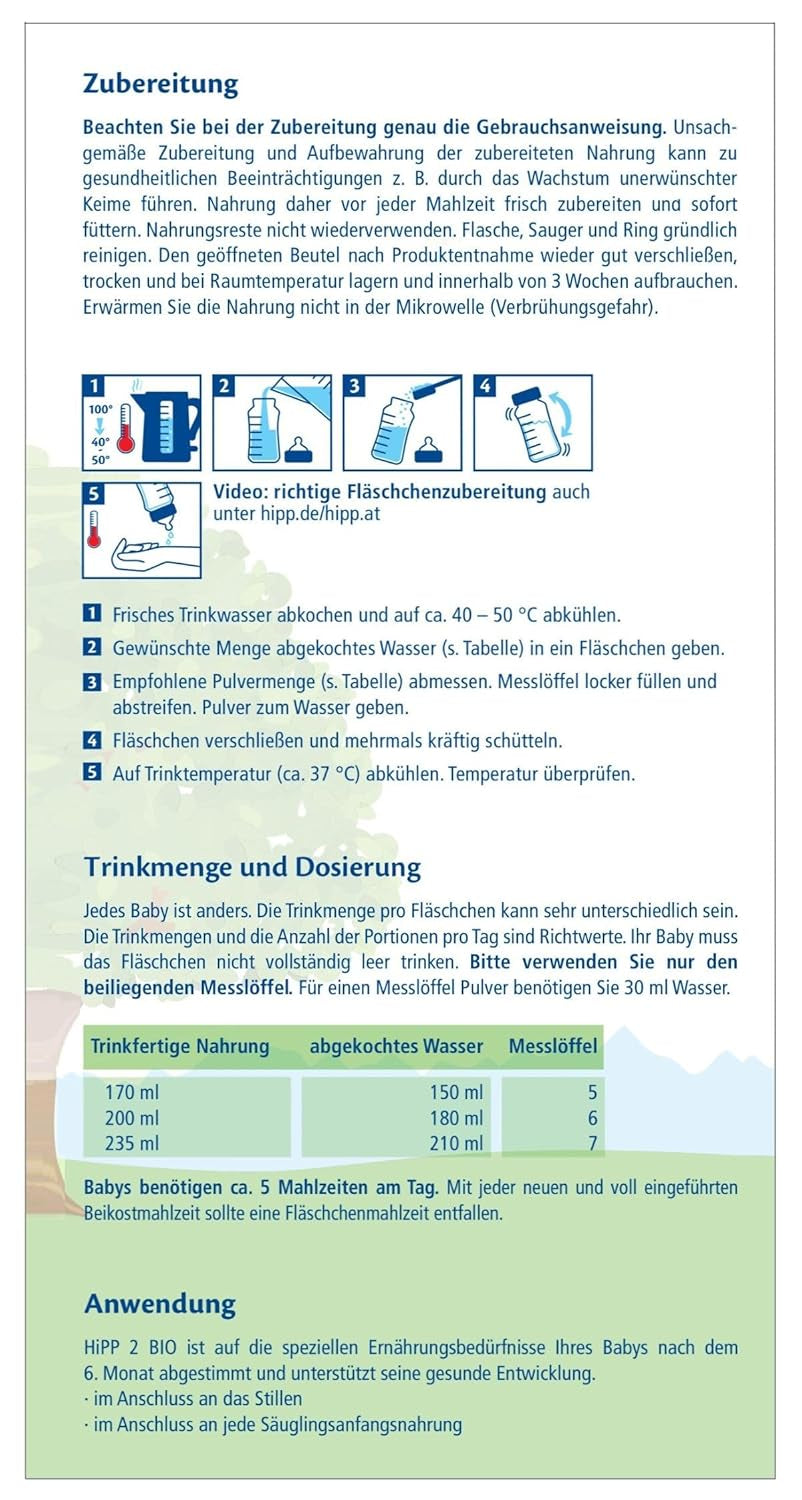 Zubereitung

Beachten Sie bei der Zubereitung genau die Gebrauchsanweisung. Unsachgemäße Zubereitung und Aufbewahrung der zubereiteten Nahrung kann zu gesundheitlichen Beeinträchtigungen z. B. durch das Wachstum unerwünschter Keime führen. Nahrung daher vor jeder Mahlzeit frisch zubereiten und sofort füttern. Nahrungsreste nicht wiederverwenden. Flasche, Sauger und Ring gründlich reinigen. Den geöffneten Beutel nach Produktentnahme wieder gut verschließen, trocken und bei Raumtemperatur lagern und innerhalb von 3 Wochen aufbrauchen. Erwärmen Sie die Nahrung nicht in der Mikrowelle (Verbrühungsgefahr).

1 100° 40° 50°
2
3
4
5

Video: richtige Fläschchenzubereitung auch unter hipp.de/hipp.at

1 Frisches Trinkwasser abkochen und auf ca. 40 – 50 °C abkühlen.
2 Gewünschte Menge abgekochtes Wasser (s. Tabelle) in ein Fläschchen geben.
3 Empfohlene Pulvermenge (s. Tabelle) abmessen. Messlöffel locker füllen und abstreifen. Pulver zum Wasser geben.
4 Fläschchen verschließen und mehrmals kräftig schütteln.
5 Auf Trinktemperatur (ca. 37 °C) abkühlen. Temperatur überprüfen.

Trinkmenge und Dosierung

Jedes Baby ist anders. Die Trinkmenge pro Fläschchen kann sehr unterschiedlich sein. Die Trinkmengen und die Anzahl der Portionen pro Tag sind Richtwerte. Ihr Baby muss das Fläschchen nicht vollständig leer trinken. Bitte verwenden Sie nur den beiliegenden Messlöffel. Für einen Messlöffel Pulver benötigen Sie 30 ml Wasser.

| Trinkfertige Nahrung | abgekochtes Wasser | Messlöffel |
|---|---|---|
| 170 ml | 150 ml | 5 |
| 200 ml | 180 ml | 6 |
| 235 ml | 210 ml | 7 |

Babys benötigen ca. 5 Mahlzeiten am Tag. Mit jeder neuen und voll eingeführten Beikostmahlzeit sollte eine Fläschchenmahlzeit entfallen.

Anwendung

HiPP 2 BIO ist auf die speziellen Ernährungsbedürfnisse Ihres Babys nach dem 6. Monat abgestimmt und unterstützt seine gesunde Entwicklung.
· im Anschluss an das Stillen
· im Anschluss an jede Säuglingsanfangsnahrung