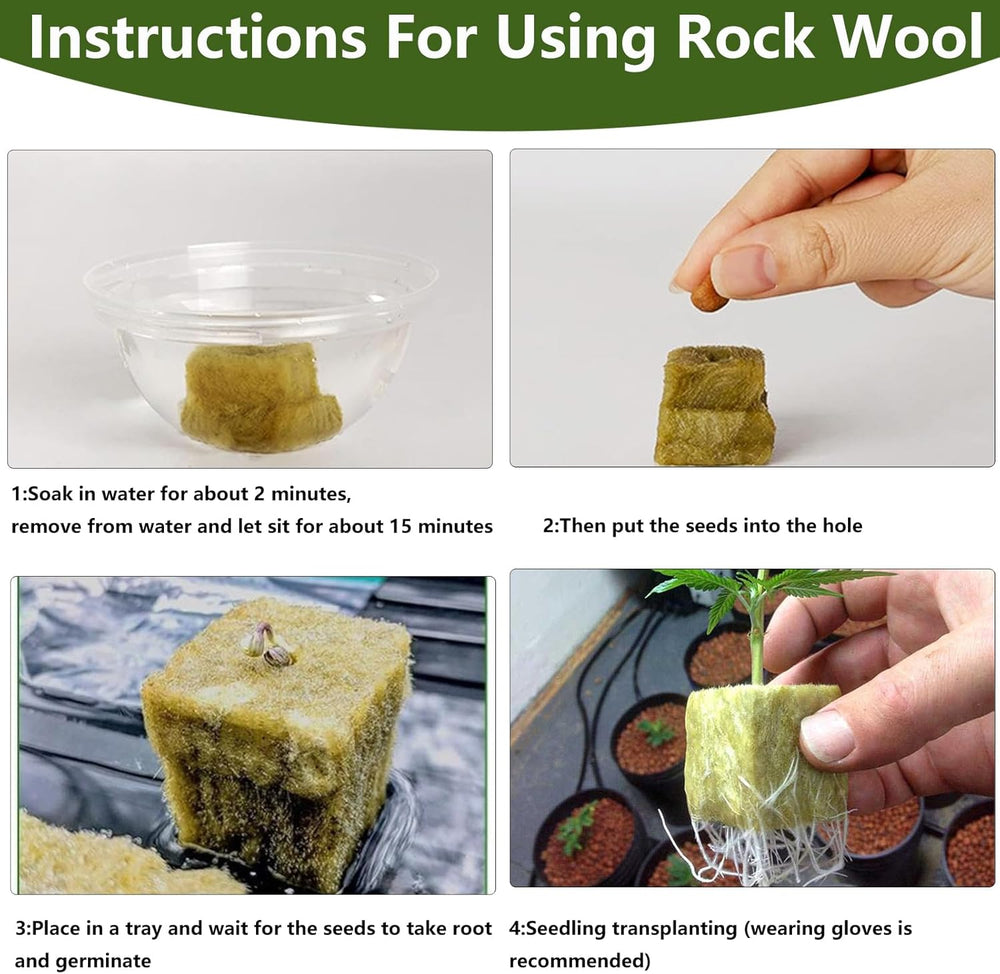 Instructions For Using Rock Wool

1:Soak in water for about 2 minutes, remove from water and let sit for about 15 minutes

2:Then put the seeds into the hole

3:Place in a tray and wait for the seeds to take root and germinate

4:Seedling transplanting (wearing gloves is recommended)