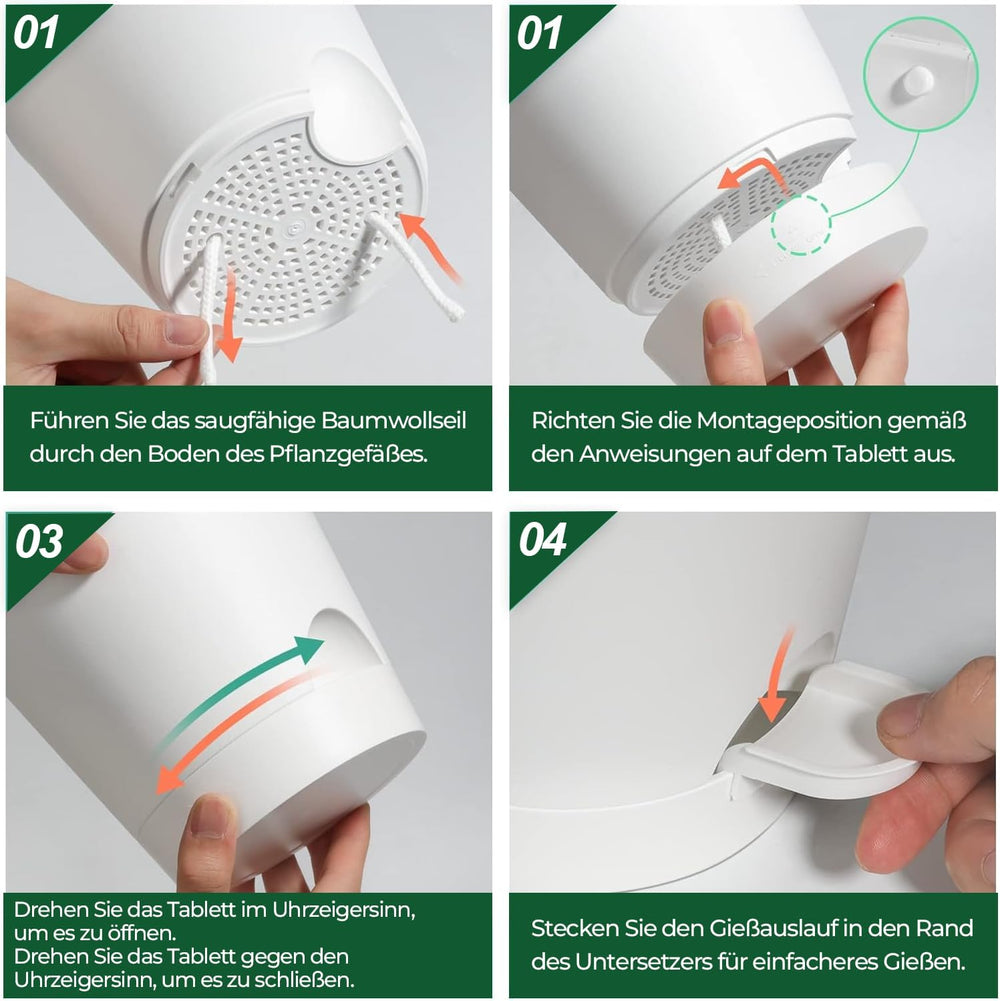 01

Führen Sie das saugfähige Baumwollseil durch den Boden des Pflanzgefäßes.

01

Richten Sie die Montageposition gemäß den Anweisungen auf dem Tablett aus.

03

Drehen Sie das Tablett im Uhrzeigersinn, um es zu öffnen.
Drehen Sie das Tablett gegen den Uhrzeigersinn, um es zu schließen.

04

Stecken Sie den Gießauslauf in den Rand des Untersetzers für einfacheres Gießen.