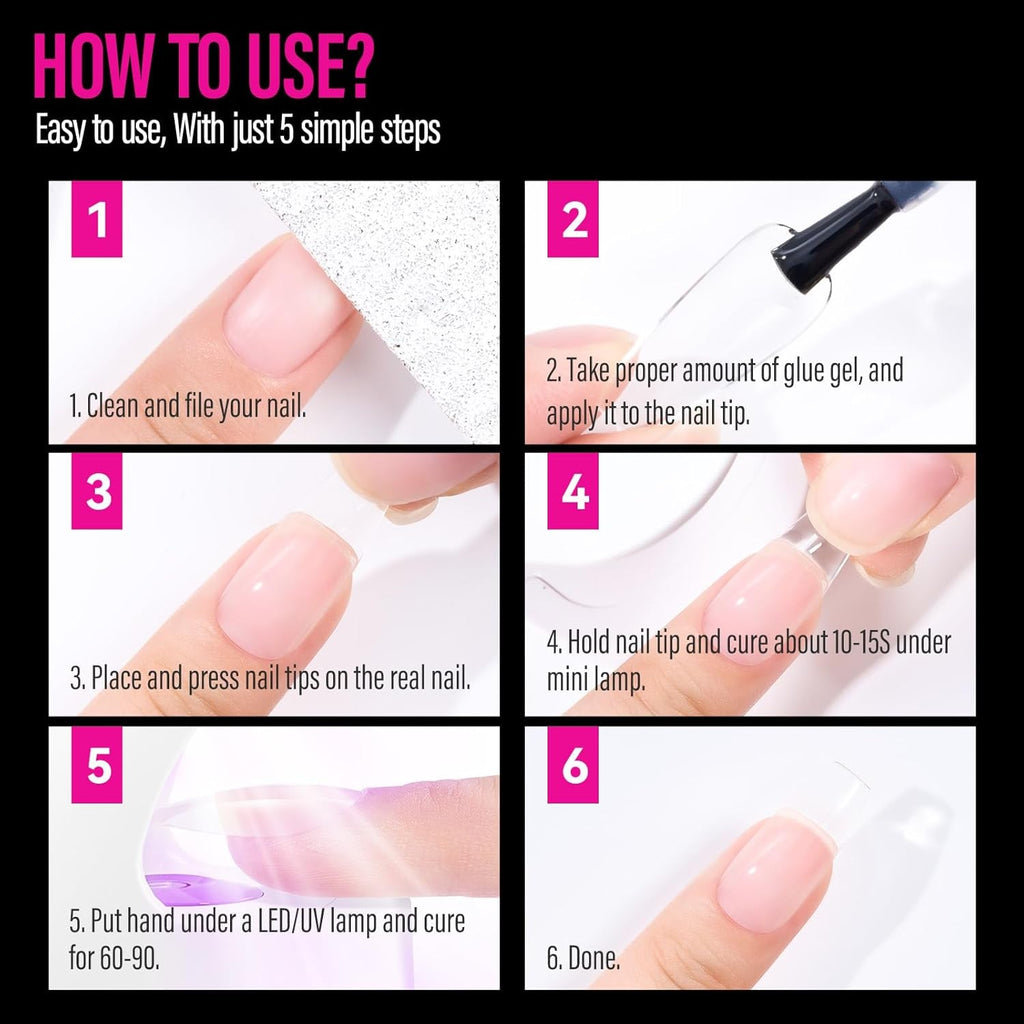 HOW TO USE?
Easy to use, With just 5 simple steps

1
1. Clean and file your nail.

2
2. Take proper amount of glue gel, and apply it to the nail tip.

3
3. Place and press nail tips on the real nail.

4
4. Hold nail tip and cure about 10-15S under mini lamp.

5
5. Put hand under a LED/UV lamp and cure for 60-90.

6
6. Done.