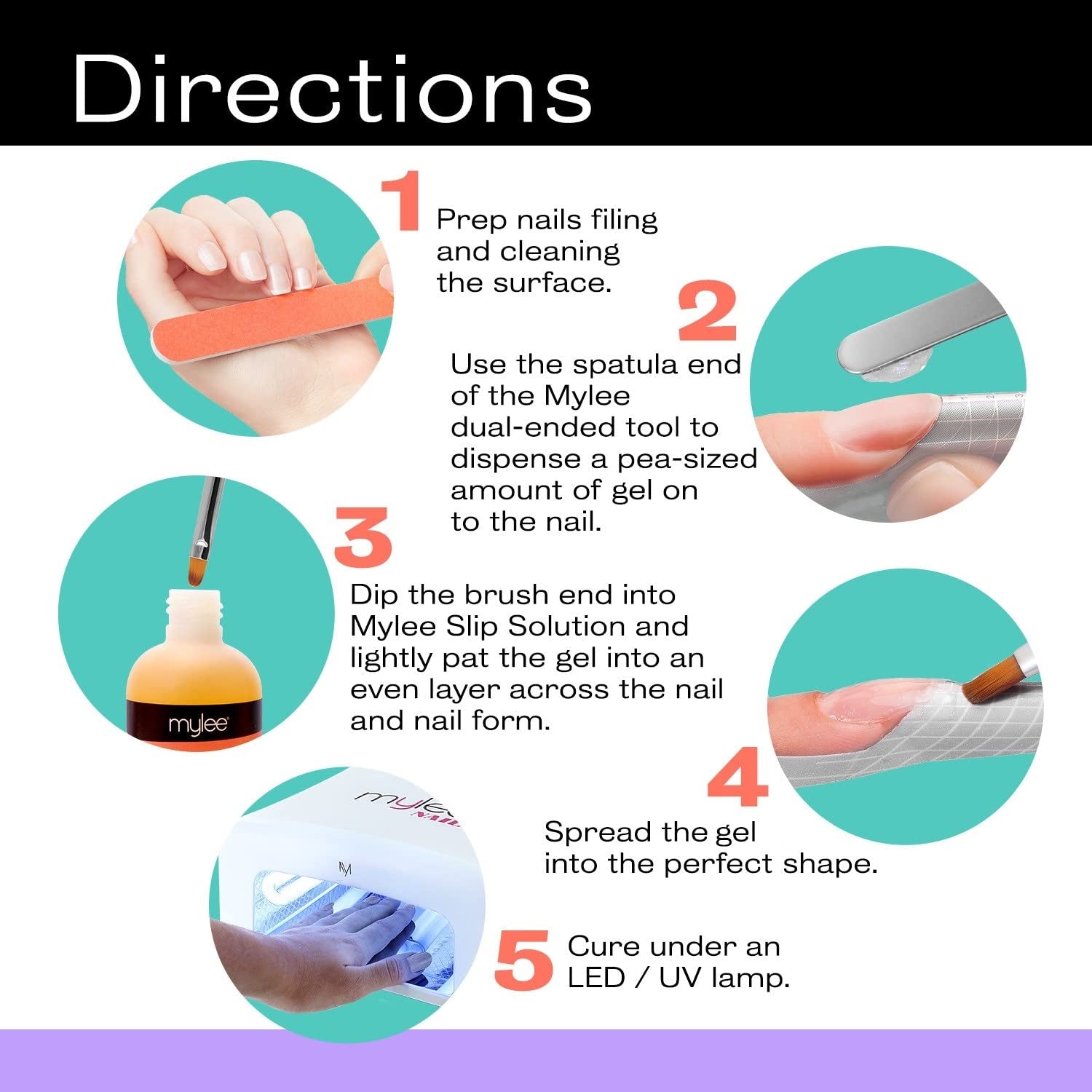 Directions

1
Prep nails filing and cleaning the surface.

2
Use the spatula end of the Mylee dual-ended tool to dispense a pea-sized amount of gel on to the nail.

3
Dip the brush end into Mylee Slip Solution and lightly pat the gel into an even layer across the nail and nail form.

mylee

4
Spread the gel into the perfect shape.

mylee NAILS

M

5
Cure under an LED / UV lamp.